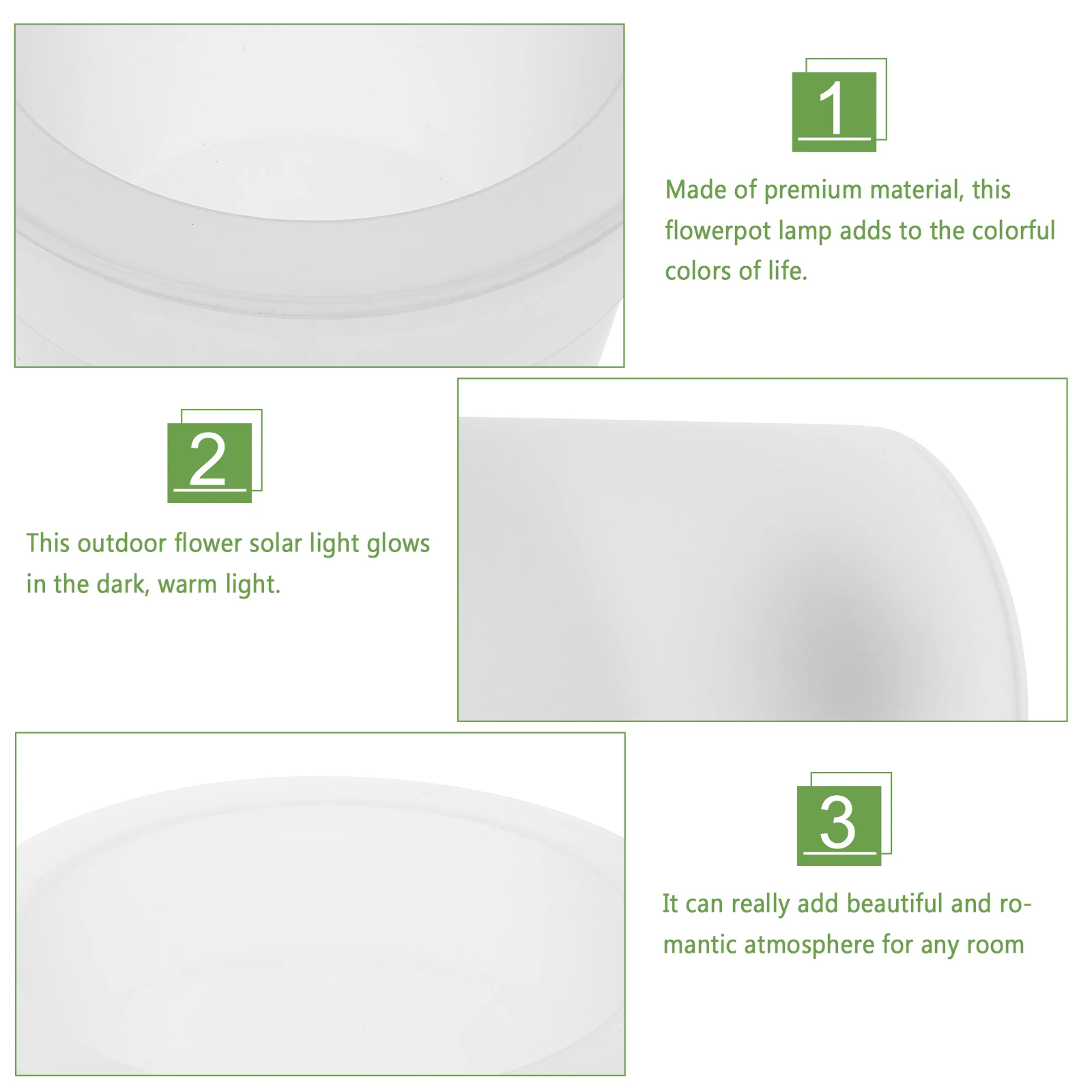 1

Made of premium material, this flowerpot lamp adds to the colorful colors of life.

2

This outdoor flower solar light glows in the dark, warm light.

3

It can really add beautiful and romantic atmosphere for any room