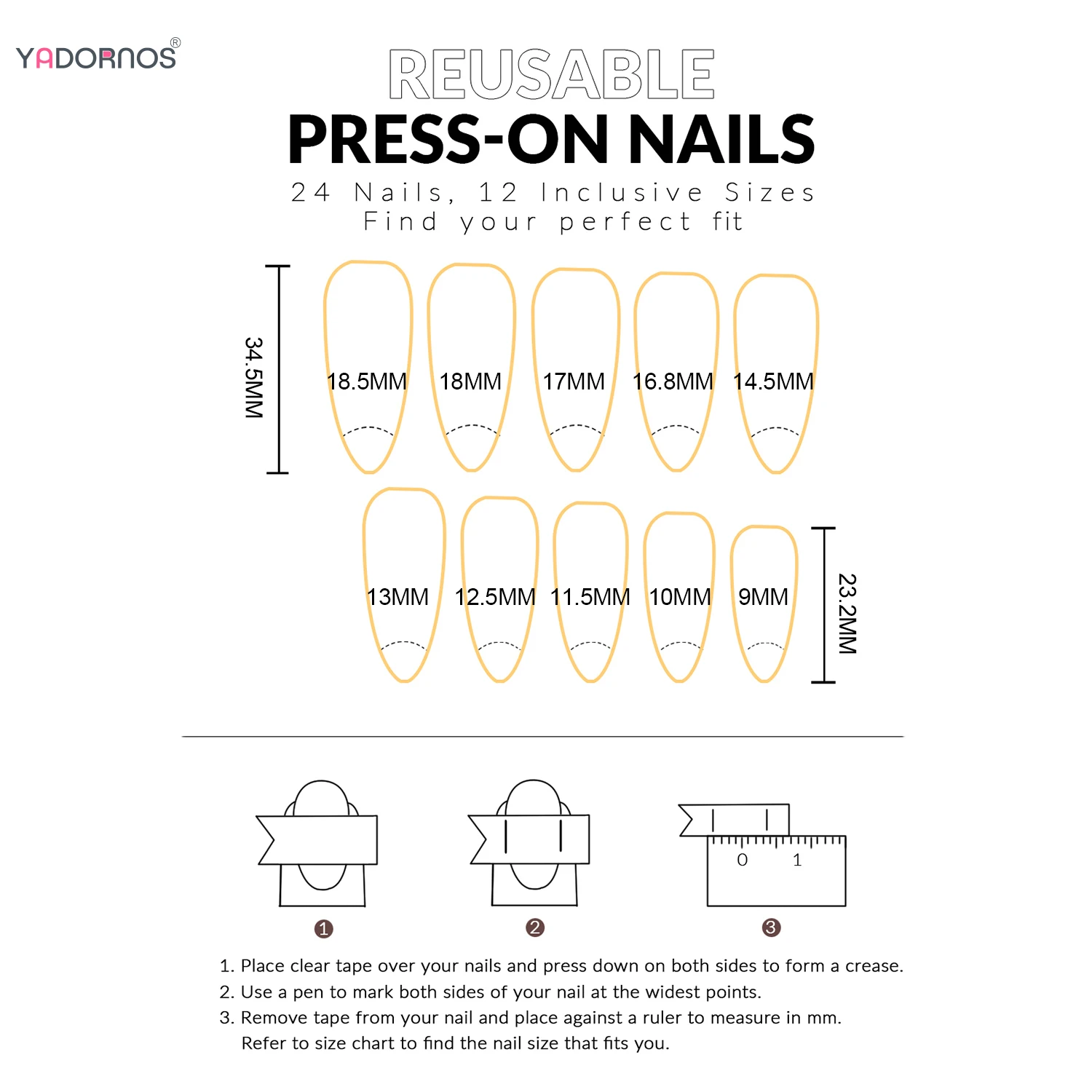 YADORNOS®

REUSABLE
PRESS-ON NAILS
24 Nails, 12 Inclusive Sizes
Find your perfect fit

34.5MM

18.5MM 18MM 17MM 16.8MM 14.5MM

13MM 12.5MM 11.5MM 10MM 9MM

23.2MM

0 1

1 2 3

1. Place clear tape over your nails and press down on both sides to form a crease.
2. Use a pen to mark both sides of your nail at the widest points.
3. Remove tape from your nail and place against a ruler to measure in mm. Refer to size chart to find the nail size that fits you.