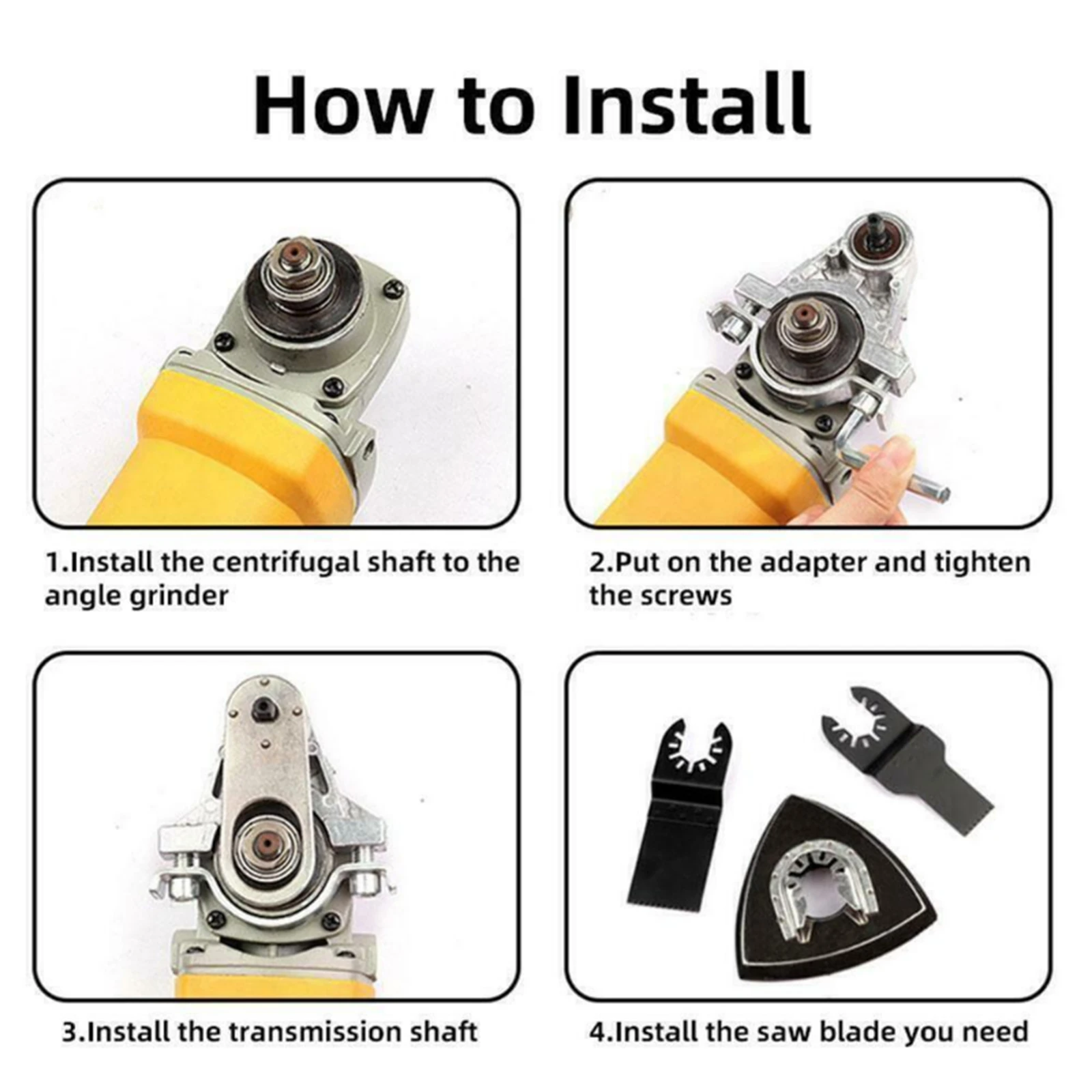 How to Install

1.Install the centrifugal shaft to the angle grinder

2.Put on the adapter and tighten the screws

3.Install the transmission shaft

4.Install the saw blade you need