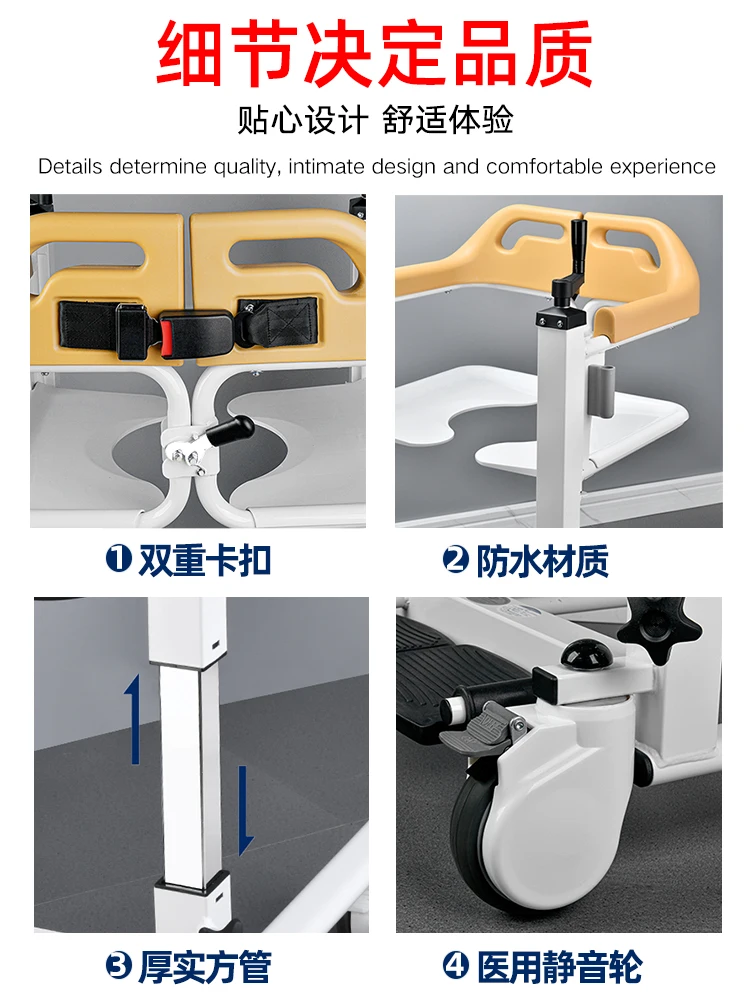 细节决定品质

贴心设计 舒适体验

Details determine quality, intimate design and comfortable experience

❶ 双重卡扣

❷ 防水材质

❸ 厚实方管

❹ 医用静音轮