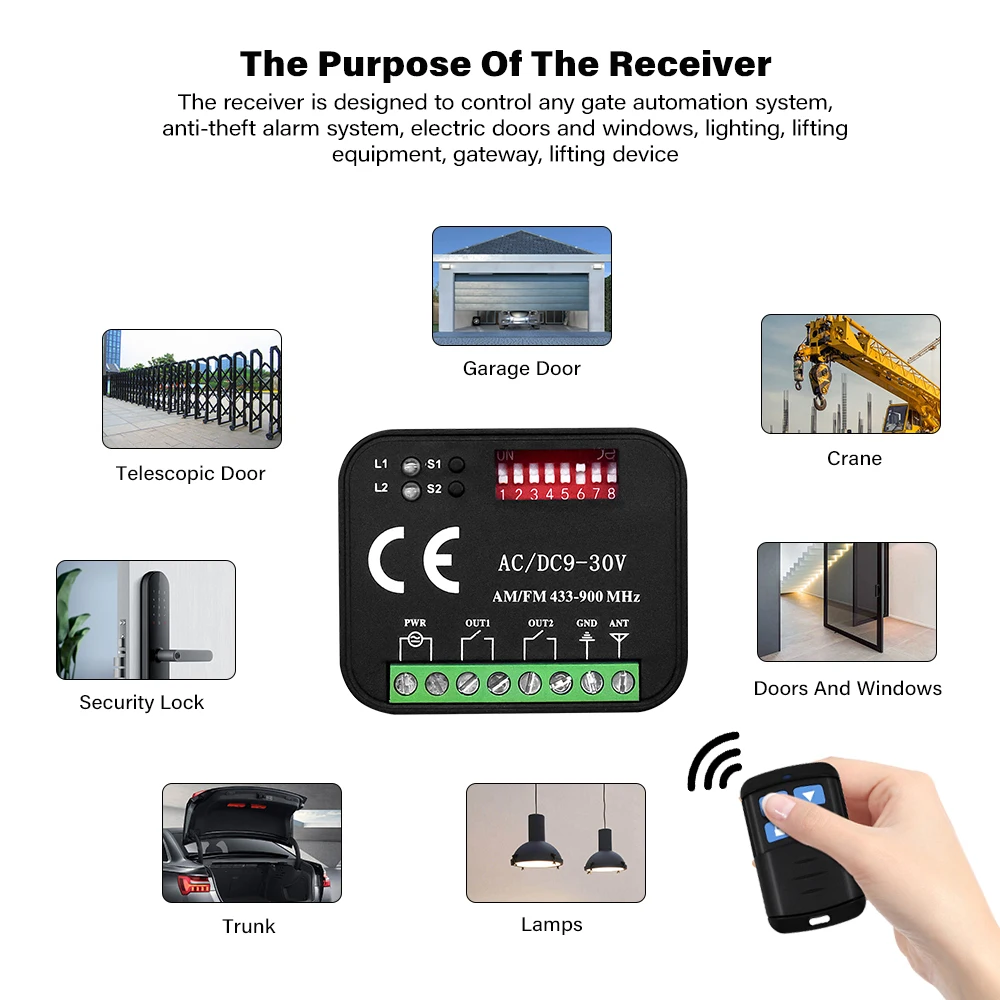 The Purpose Of The Receiver

The receiver is designed to control any gate automation system, anti-theft alarm system, electric doors and windows, lighting, lifting equipment, gateway, lifting device

Garage Door

Telescopic Door

Crane

L1 S1
L2 S2

ON
1 2 3 4 5 6 7 8

CE

AC/DC9-30V

AM/FM 433-900 MHz

PWR OUT1 OUT2 GND ANT

Security Lock

Doors And Windows

Trunk

Lamps