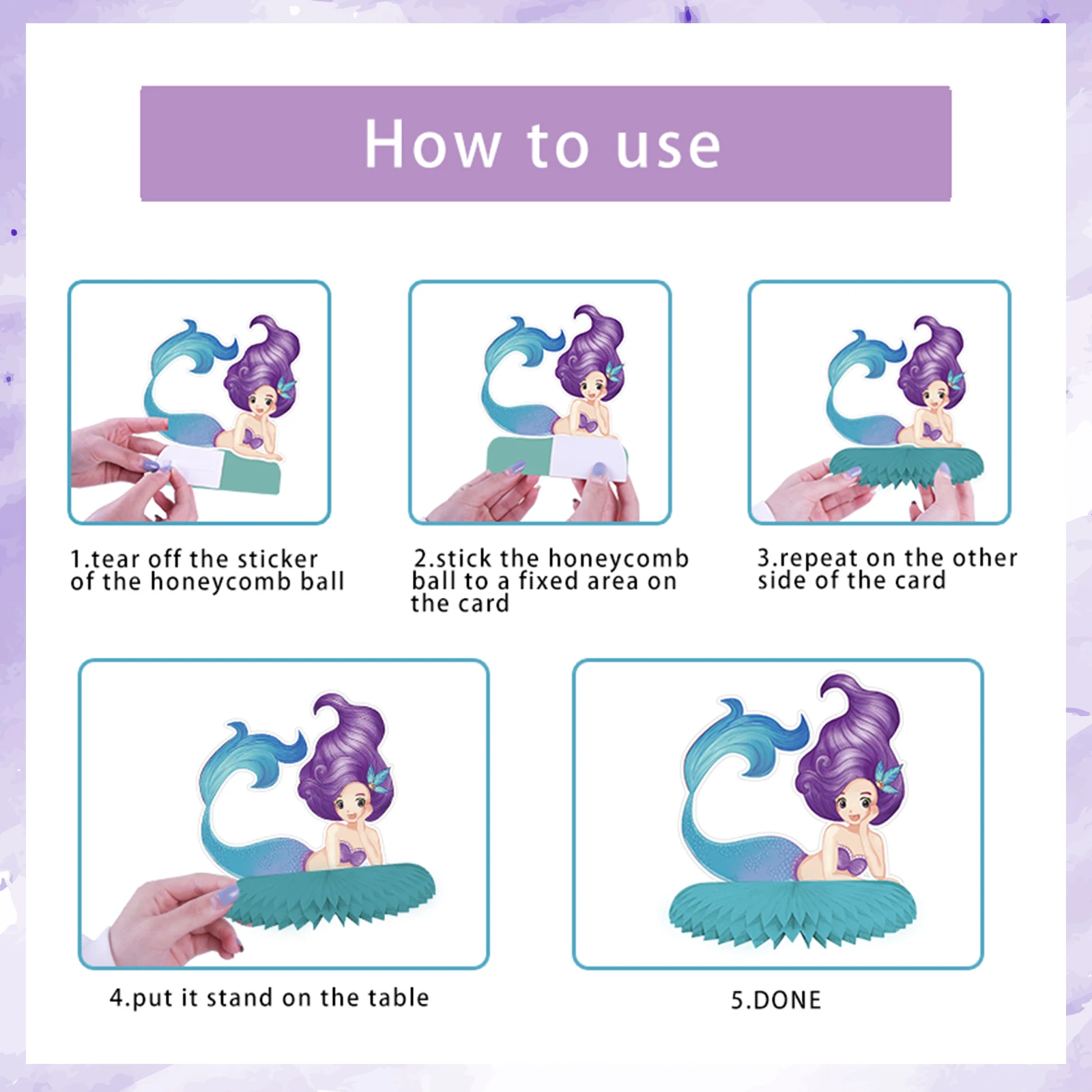 How to use

1.tear off the sticker of the honeycomb ball

2.stick the honeycomb ball to a fixed area on the card

3.repeat on the other side of the card

4.put it stand on the table

5.DONE