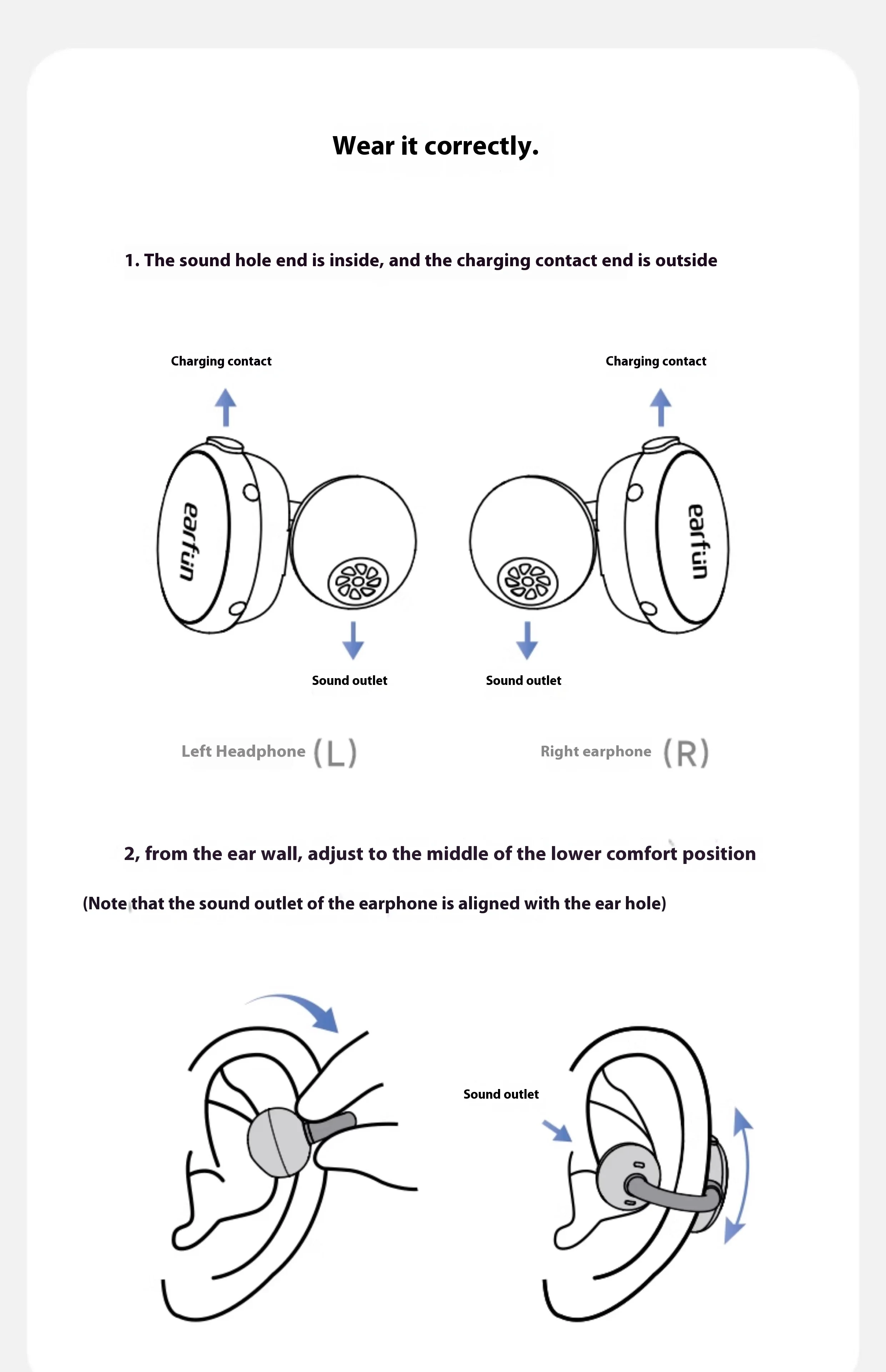 Wear it correctly.

1. The sound hole end is inside, and the charging contact end is outside

Charging contact

Charging contact

earfun

earfun

Sound outlet

Sound outlet

Left Headphone (L)

Right earphone (R)

2, from the ear wall, adjust to the middle of the lower comfort position

(Note that the sound outlet of the earphone is aligned with the ear hole)

Sound outlet