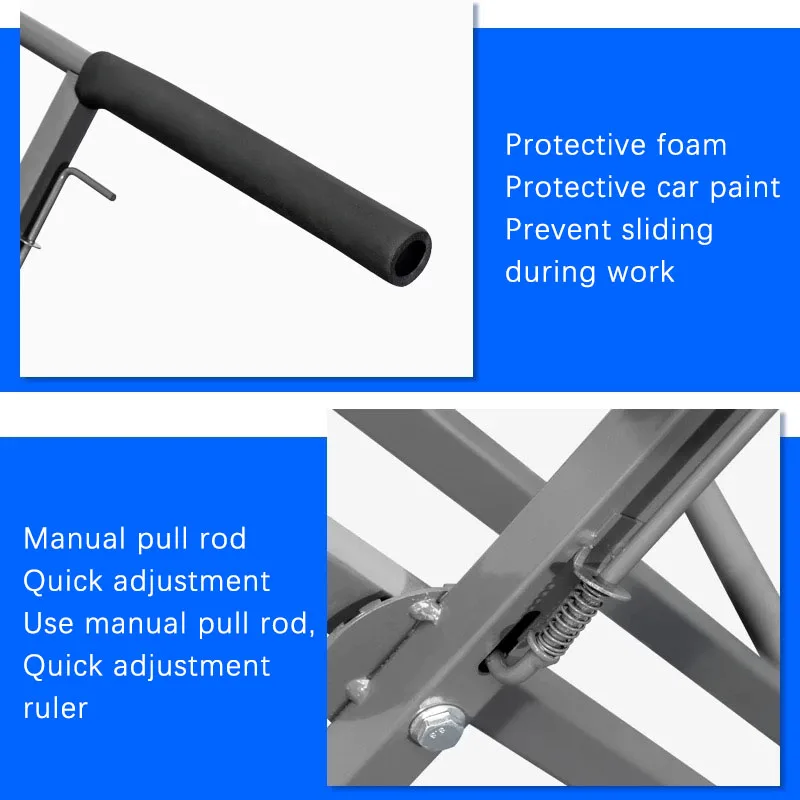 Protective foam
Protective car paint
Prevent sliding
during work

Manual pull rod
Quick adjustment
Use manual pull rod,
Quick adjustment
ruler