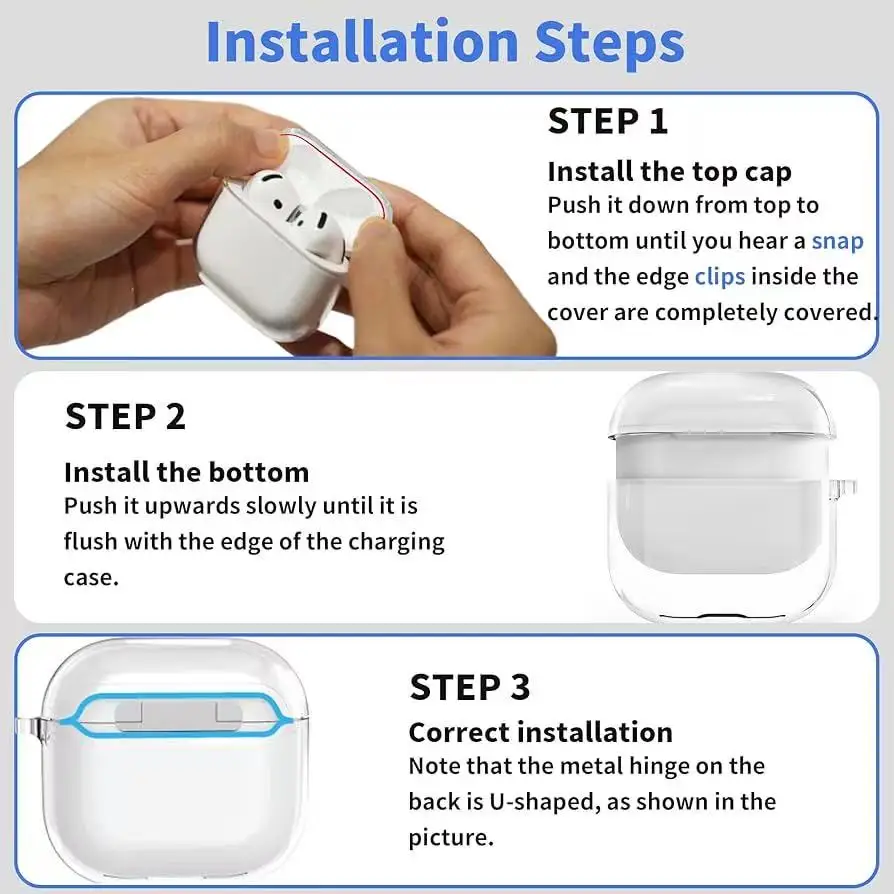 Installation Steps

STEP 1

Install the top cap

Push it down from top to bottom until you hear a snap and the edge clips inside the cover are completely covered.

STEP 2

Install the bottom

Push it upwards slowly until it is flush with the edge of the charging case.

STEP 3

Correct installation

Note that the metal hinge on the back is U-shaped, as shown in the picture.