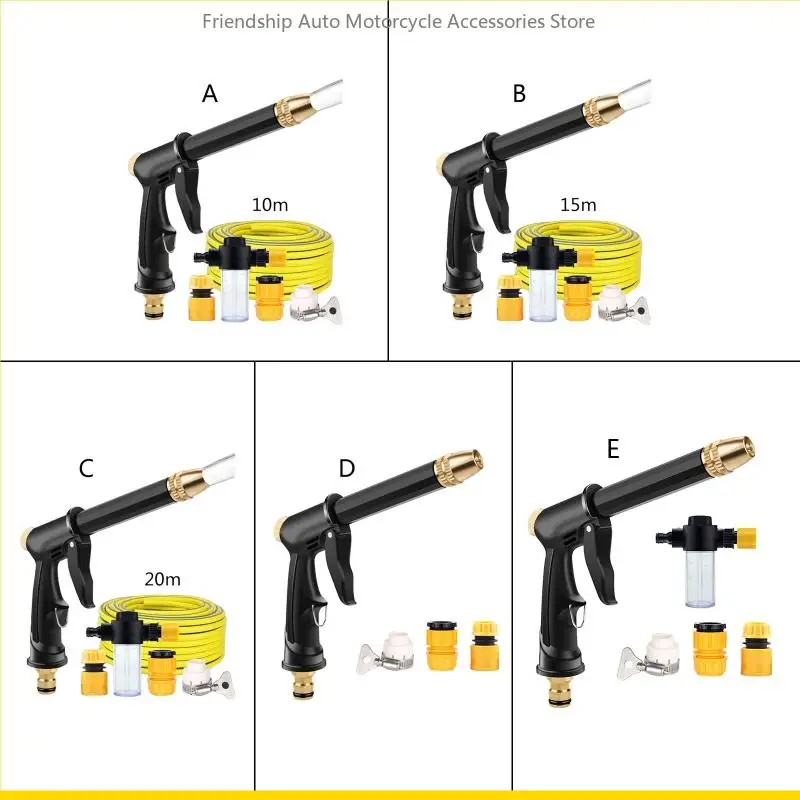 Friendship Auto Motorcycle Accessories Store

A

10m

B

15m

C

20m

D

E