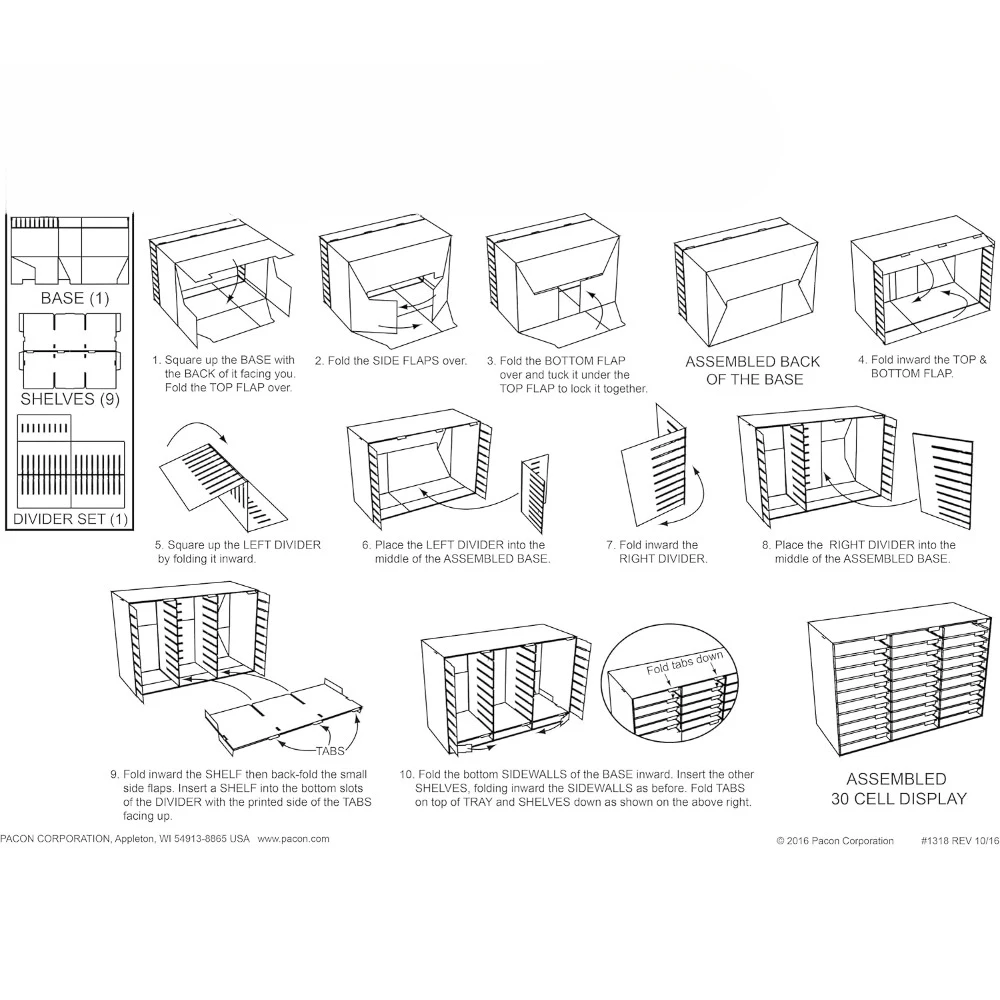 BASE (1)

SHELVES (9)

DIVIDER SET (1)

1. Square up the BASE with the BACK of it facing you. Fold the TOP FLAP over.

2. Fold the SIDE FLAPS over.

3. Fold the BOTTOM FLAP over and tuck it under the TOP FLAP to lock it together.

ASSEMBLED BACK OF THE BASE

4. Fold inward the TOP & BOTTOM FLAP.

5. Square up the LEFT DIVIDER by folding it inward.

6. Place the LEFT DIVIDER into the middle of the ASSEMBLED BASE.

7. Fold inward the RIGHT DIVIDER.

8. Place the RIGHT DIVIDER into the middle of the ASSEMBLED BASE.

TABS

9. Fold inward the SHELF then back-fold the small side flaps. Insert a SHELF into the bottom slots of the DIVIDER with the printed side of the TABS facing up.

Fold tabs down

10. Fold the bottom SIDEWALLS of the BASE inward. Insert the other SHELVES, folding inward the SIDEWALLS as before. Fold TABS on top of TRAY and SHELVES down as shown on the above right.

ASSEMBLED 30 CELL DISPLAY

PACON CORPORATION, Appleton, WI 54913-8865 USA www.pacon.com

© 2016 Pacon Corporation #1318 REV 10/16