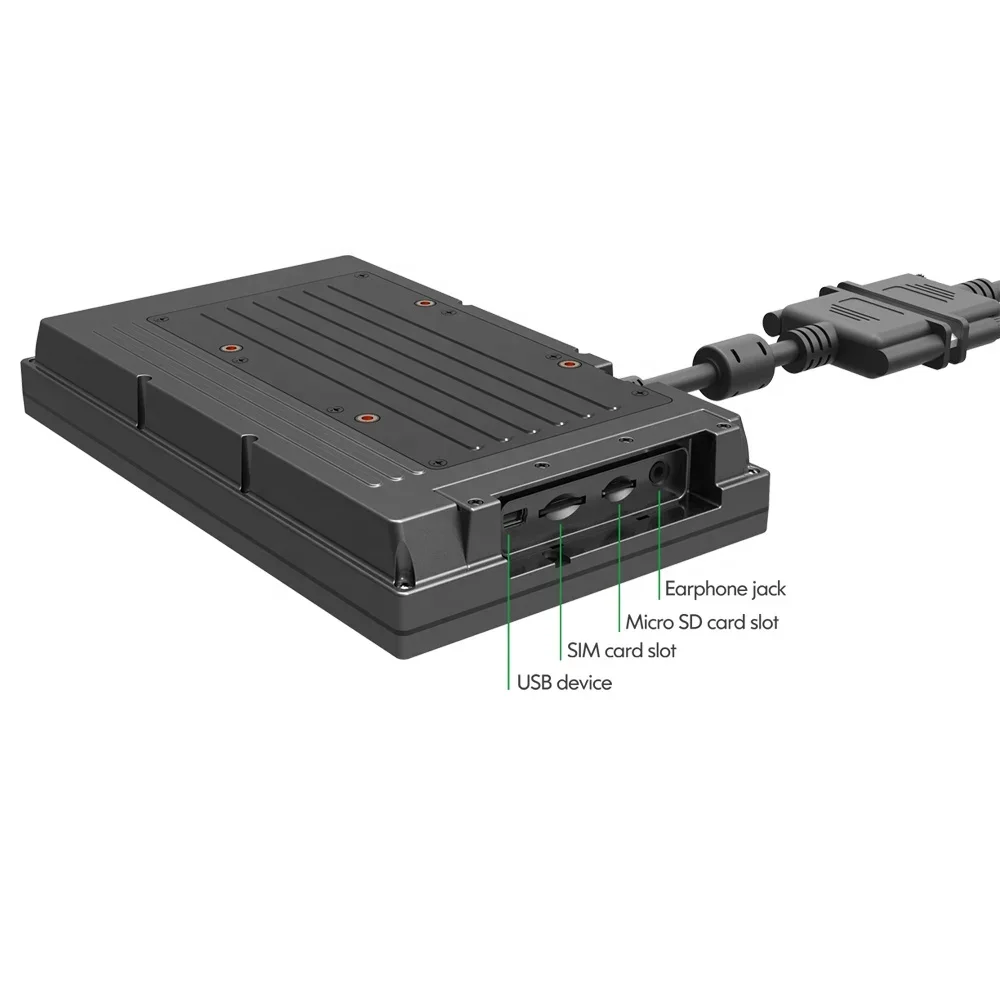 Earphone jack
Micro SD card slot
SIM card slot
USB device