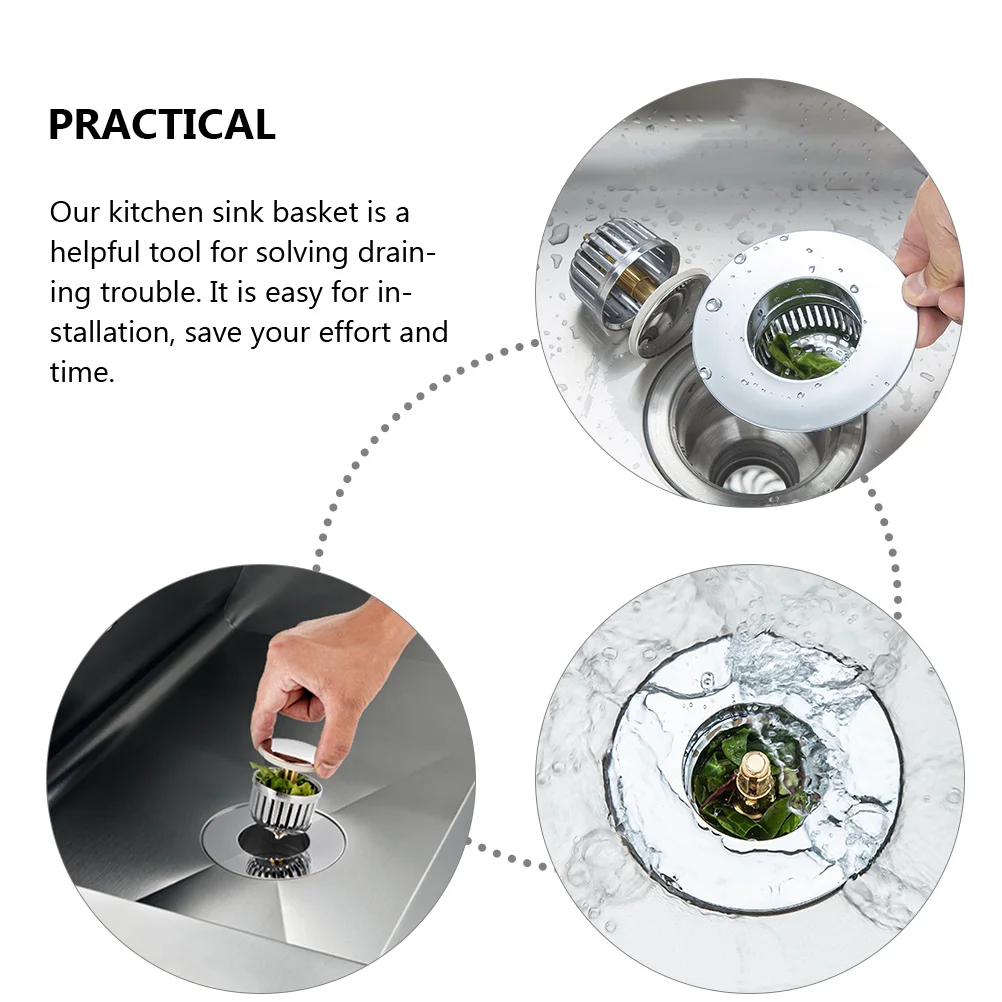 PRACTICAL

Our kitchen sink basket is a helpful tool for solving draining trouble. It is easy for installation, save your effort and time.