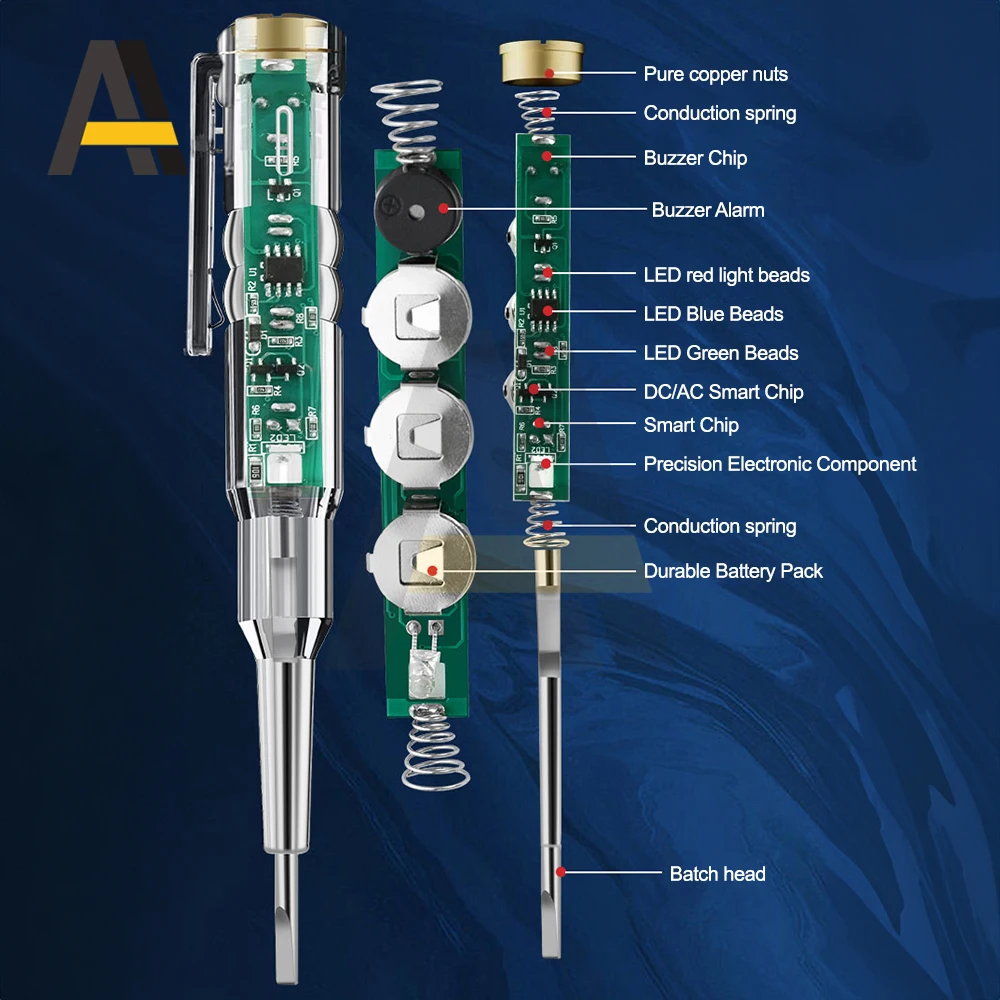 Pure copper nuts
Conduction spring
Buzzer Chip
Buzzer Alarm
LED red light beads
LED Blue Beads
LED Green Beads
DC/AC Smart Chip
Smart Chip
Precision Electronic Component
Conduction spring
Durable Battery Pack
Batch head