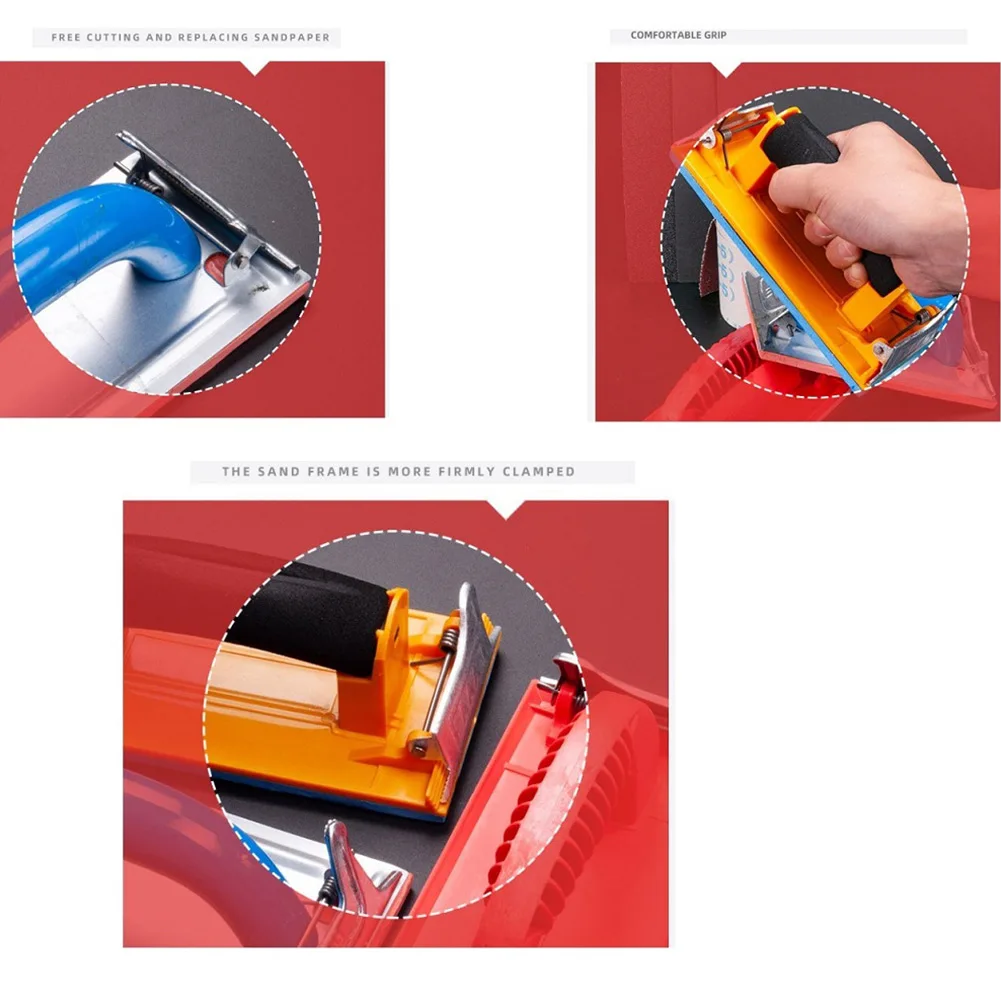 FREE CUTTING AND REPLACING SANDPAPER

COMFORTABLE GRIP

THE SAND FRAME IS MORE FIRMLY CLAMPED