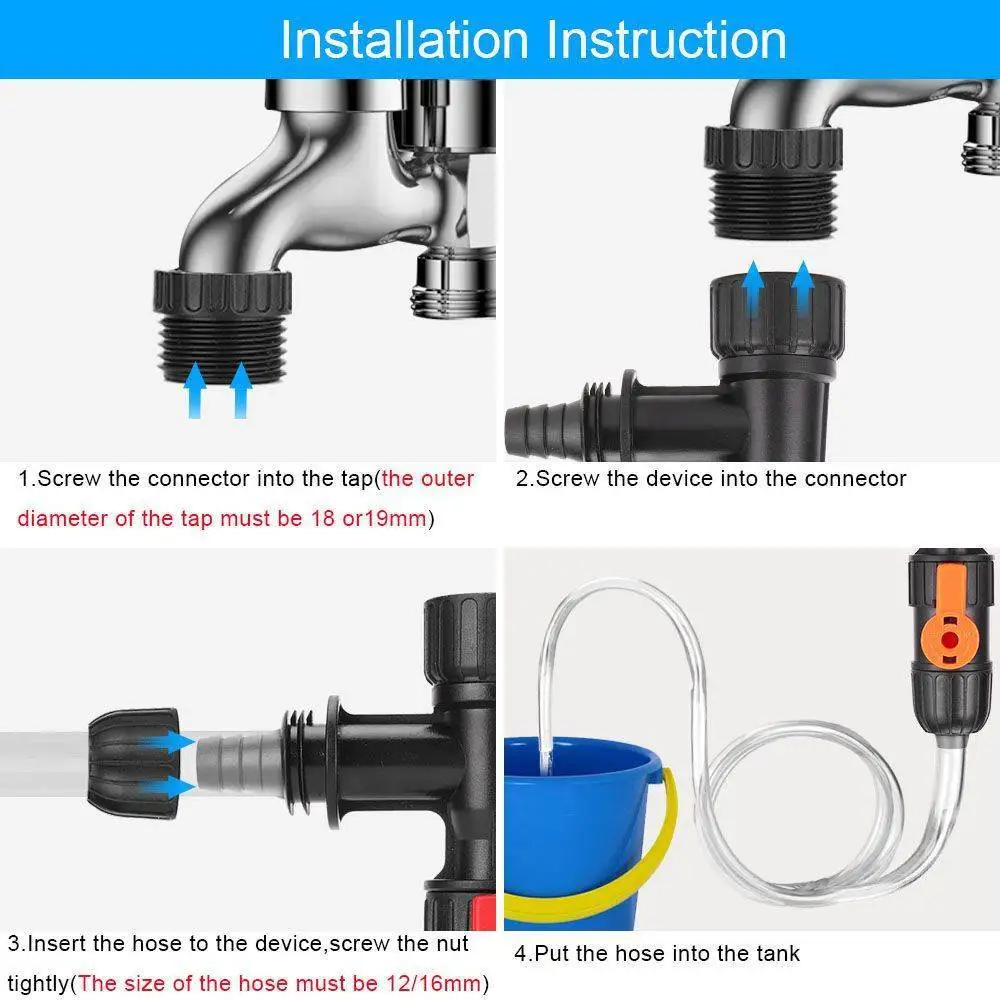 Installation Instruction

1.Screw the connector into the tap(the outer diameter of the tap must be 18 or19mm)

2.Screw the device into the connector

3.Insert the hose to the device,screw the nut tightly(The size of the hose must be 12/16mm)

4.Put the hose into the tank