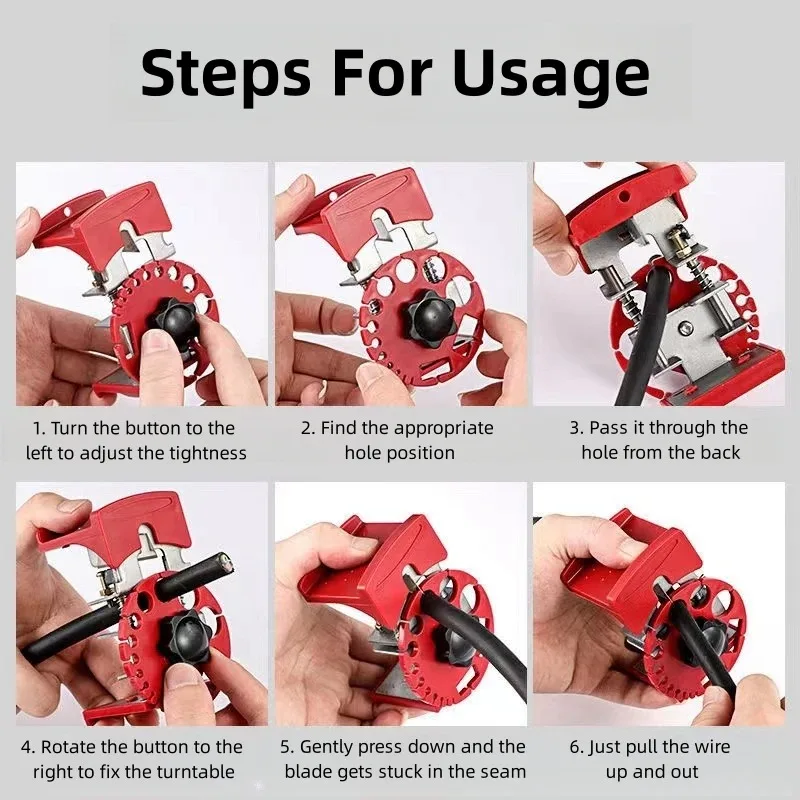 Steps For Usage

1. Turn the button to the left to adjust the tightness

2. Find the appropriate hole position

3. Pass it through the hole from the back

4. Rotate the button to the right to fix the turntable

5. Gently press down and the blade gets stuck in the seam

6. Just pull the wire up and out