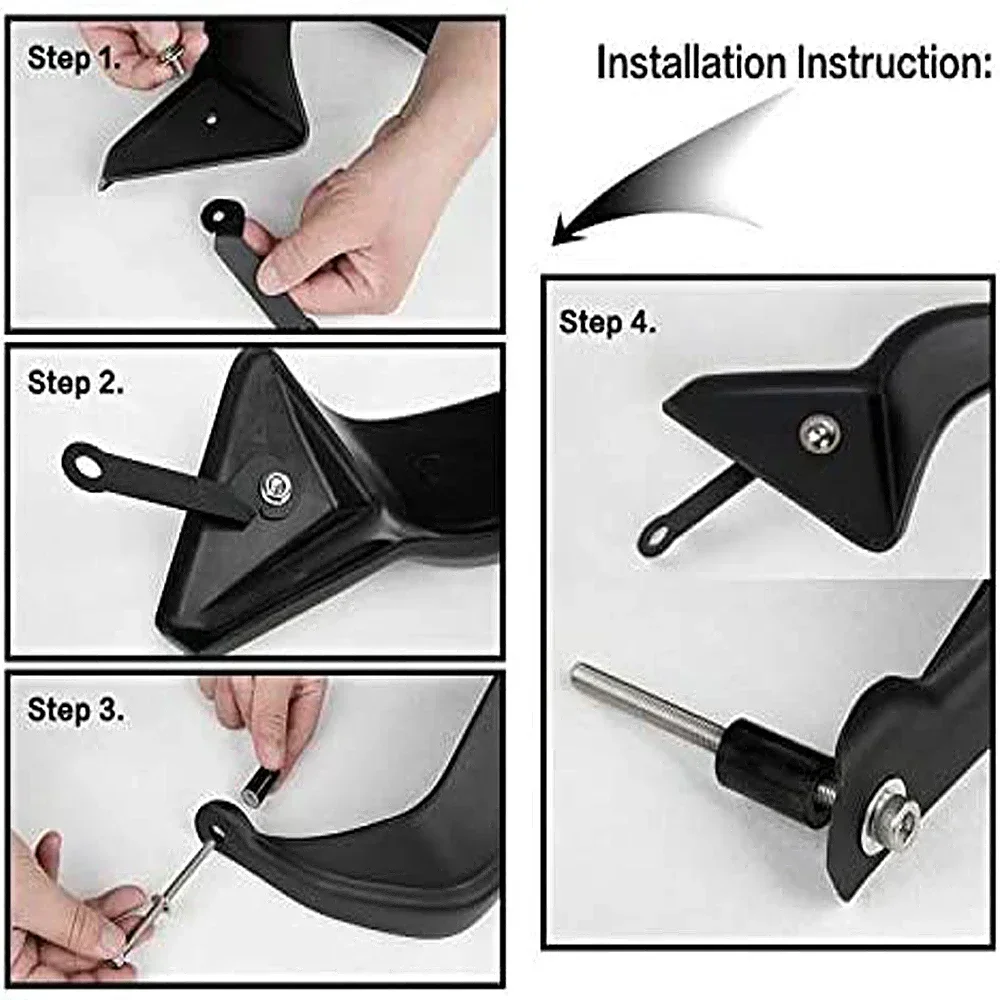 Installation Instruction:

Step 1.

Step 2.

Step 3.

Step 4.