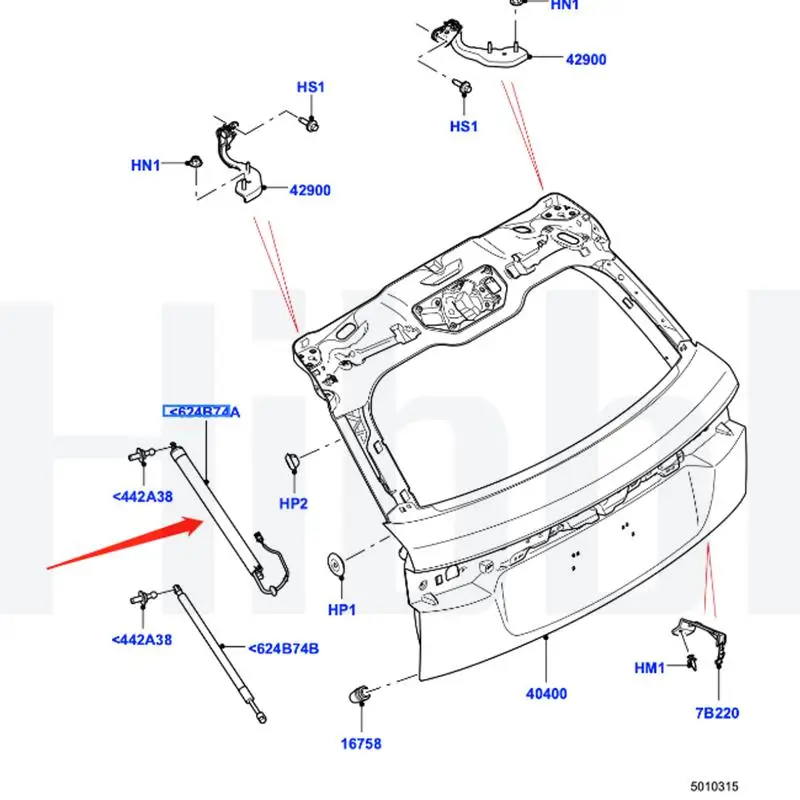 HN1
42900
HS1
HS1
HN1
42900
<624B74A
<442A38
HP2
HP1
<442A38
<624B74B
HM1
40400
7B220
16758
5010315