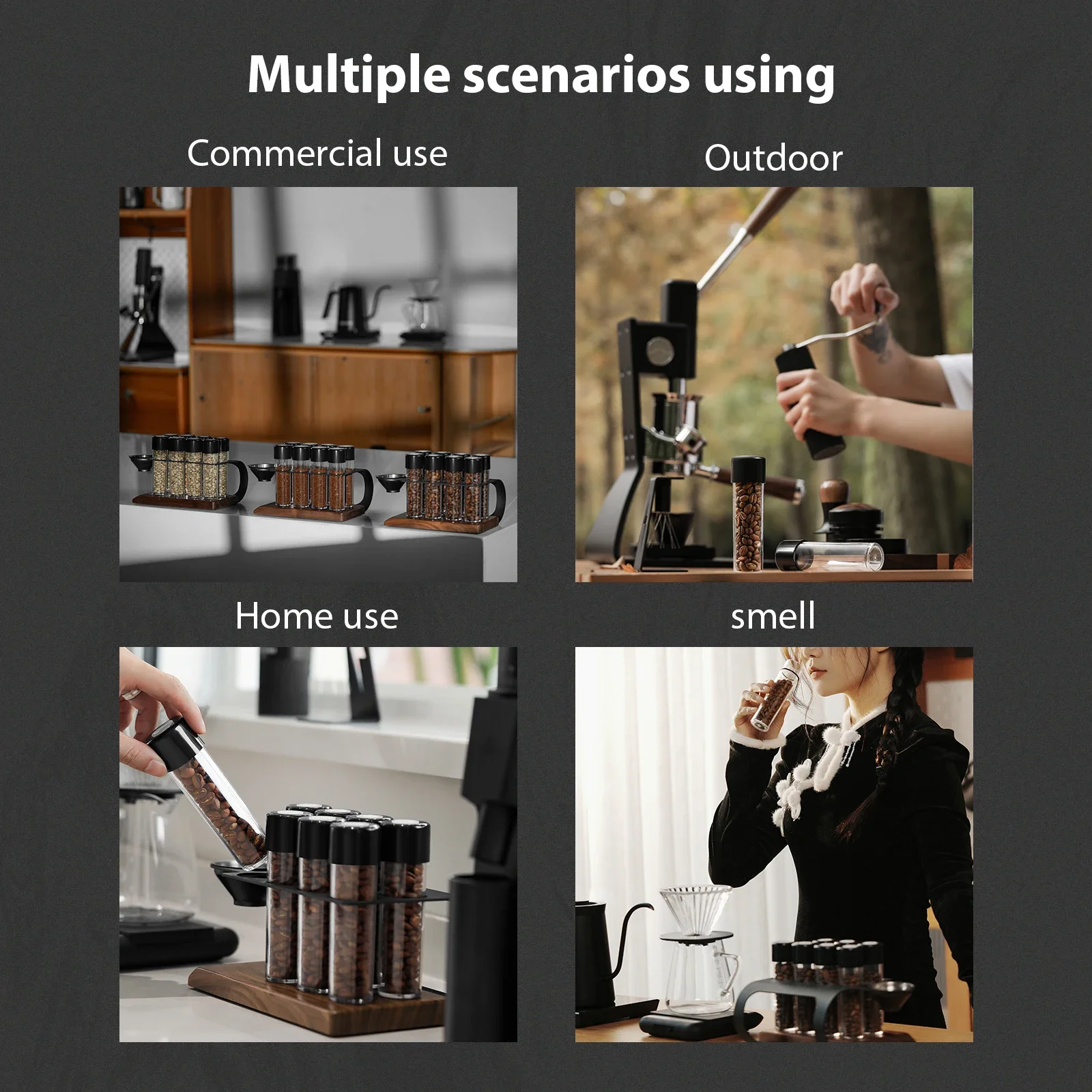 Multiple scenarios using

Commercial use

Outdoor

Home use

smell