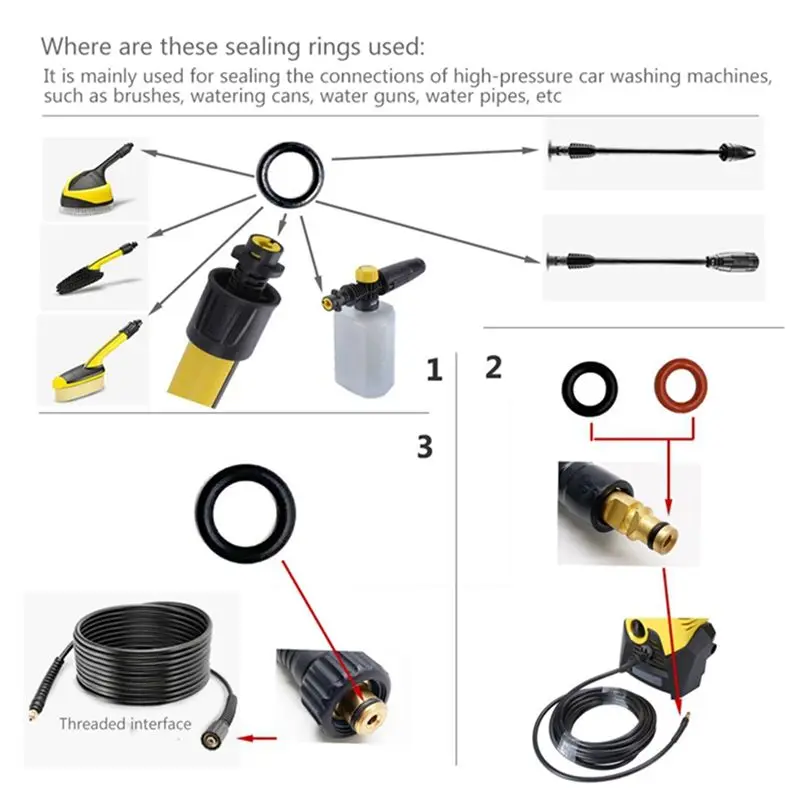 Where are these sealing rings used:
It is mainly used for sealing the connections of high-pressure car washing machines, such as brushes, watering cans, water guns, water pipes, etc

1

2

3

Threaded interface