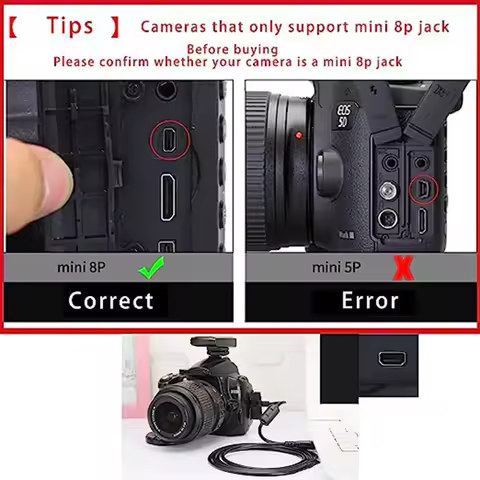 【 Tips 】 Cameras that only support mini 8p jack

Before buying
Please confirm whether your camera is a mini 8p jack

EOS 5D

mini 8P

Correct

mini 5P

Error