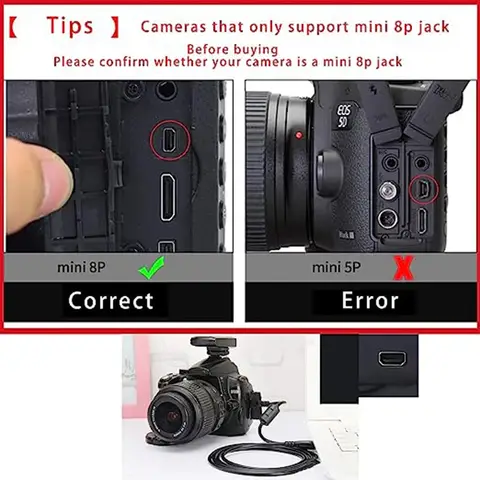 【 Tips 】 Cameras that only support mini 8p jack

Before buying
Please confirm whether your camera is a mini 8p jack

EOS 5D

mini 8P

Correct

mini 5P

Error