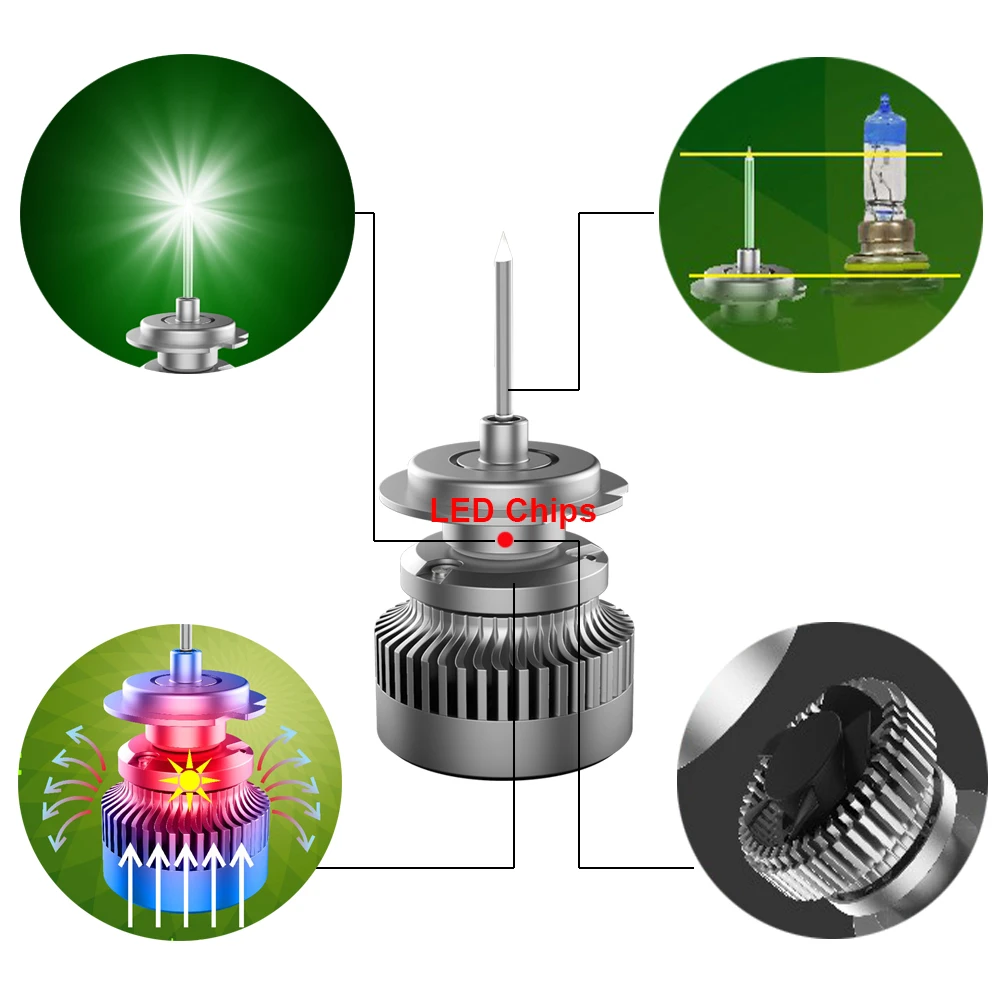 LED Chips