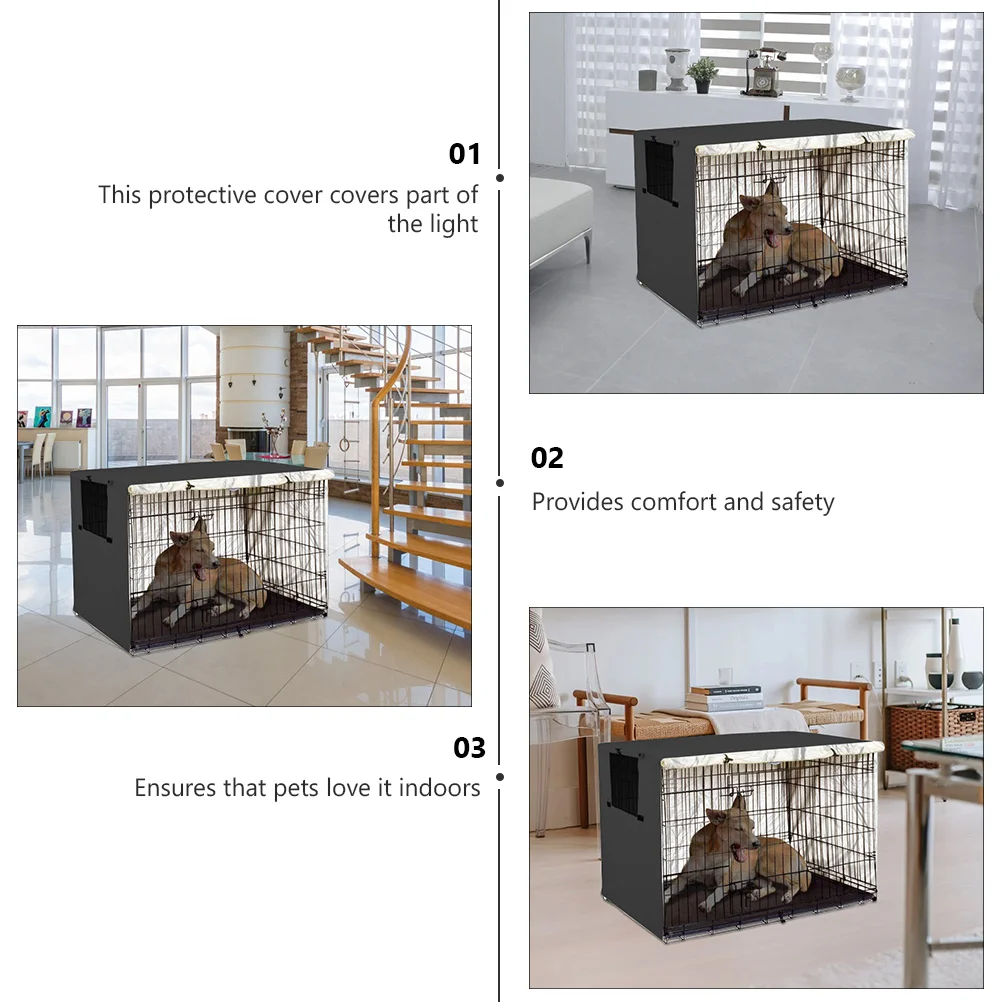 01
This protective cover covers part of the light

02
Provides comfort and safety

03
Ensures that pets love it indoors