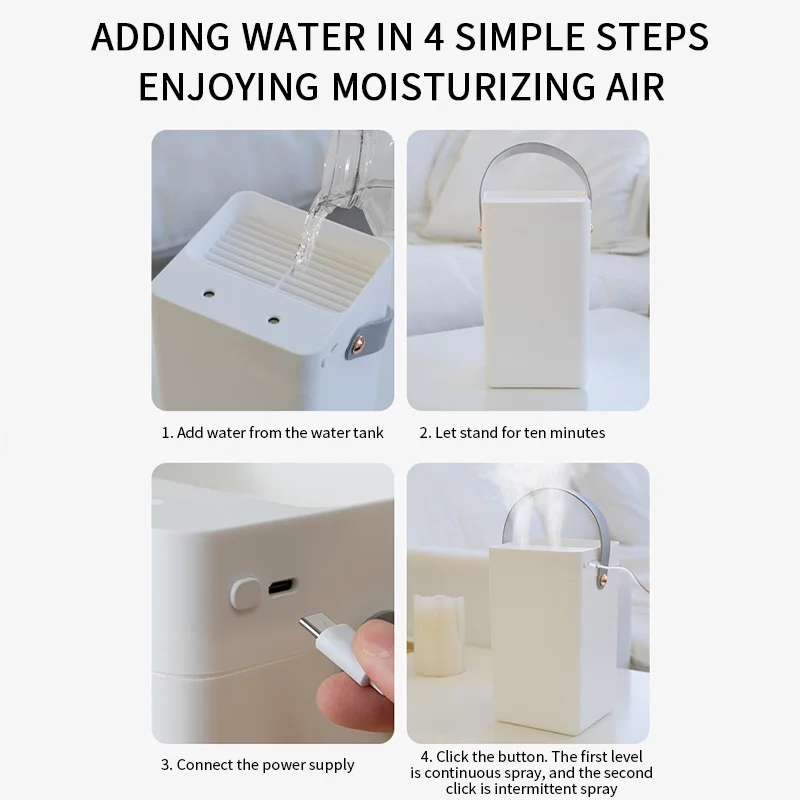 ADDING WATER IN 4 SIMPLE STEPS
ENJOYING MOISTURIZING AIR

1. Add water from the water tank

2. Let stand for ten minutes

3. Connect the power supply

4. Click the button. The first level is continuous spray, and the second click is intermittent spray