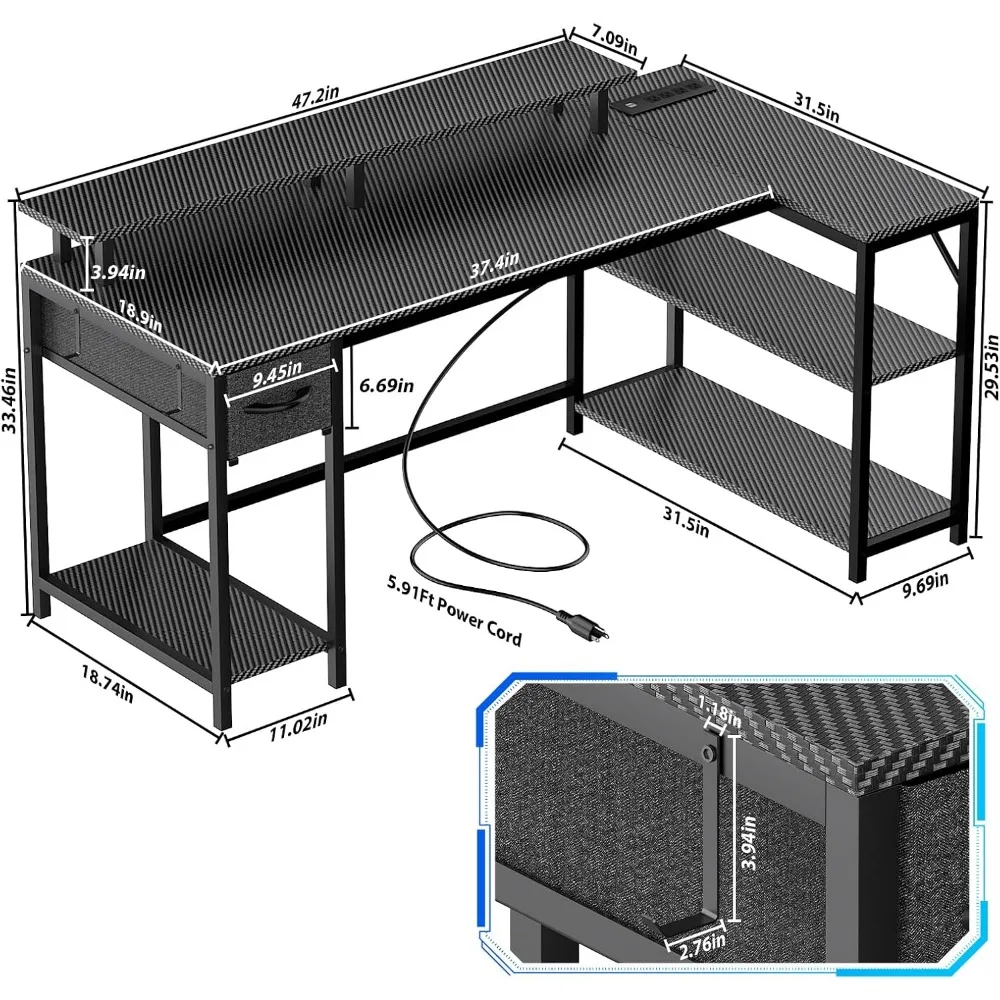 47.2in
7.09in
31.5in
3.94in
37.4in
18.9in
33.46in
9.45in
6.69in
29.53in
31.5in
9.69in
5.91Ft Power Cord
18.74in
11.02in
1.18in
3.94in
2.76in