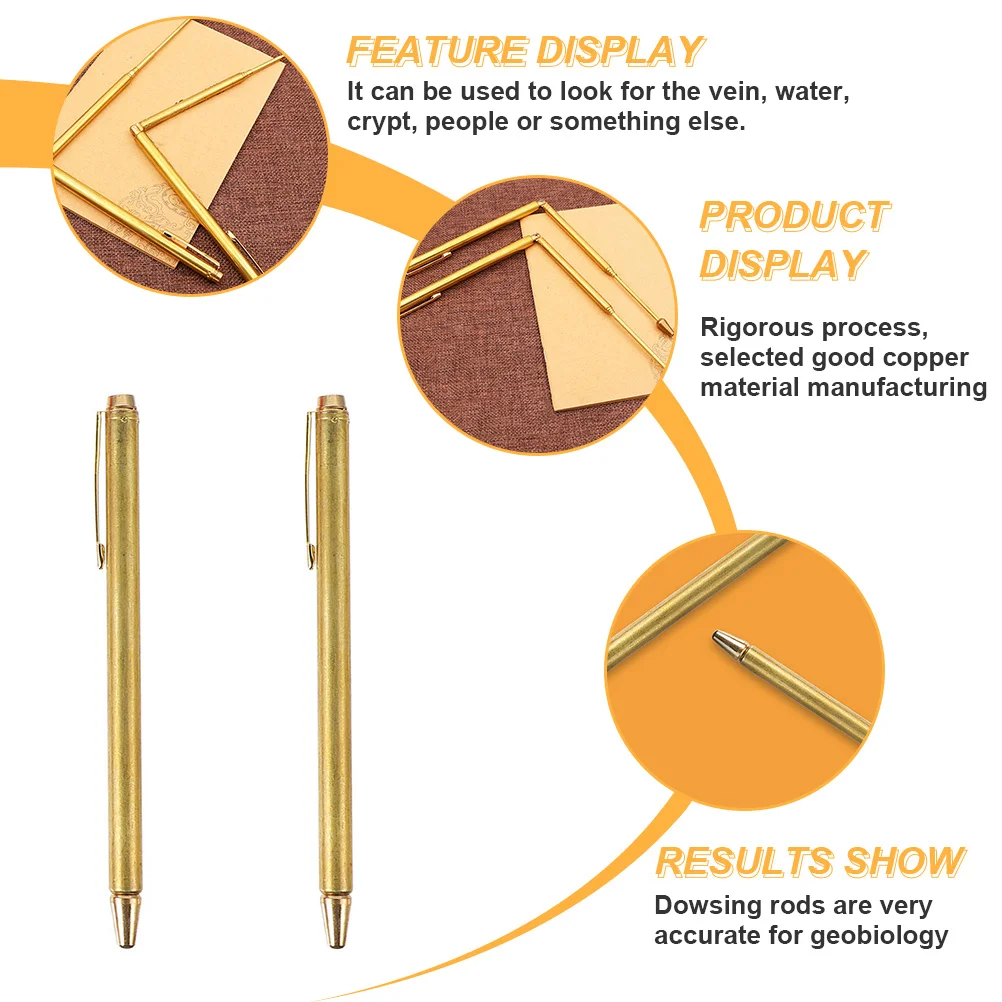 FEATURE DISPLAY
It can be used to look for the vein, water, crypt, people or something else.

PRODUCT DISPLAY
Rigorous process, selected good copper material manufacturing

RESULTS SHOW
Dowsing rods are very accurate for geobiology