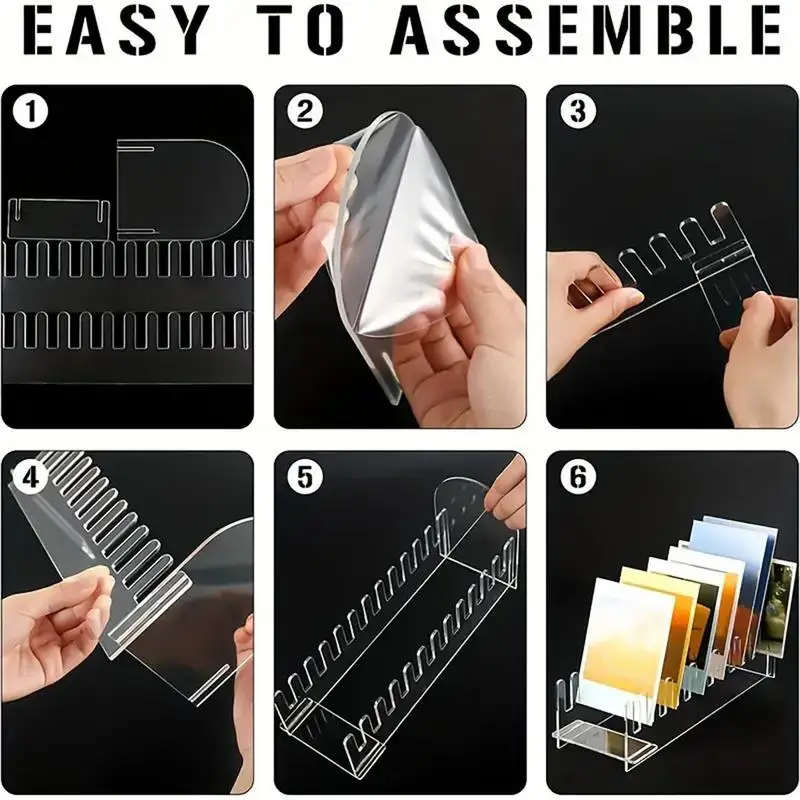 EASY TO ASSEMBLE

1

2

3

4

5

6