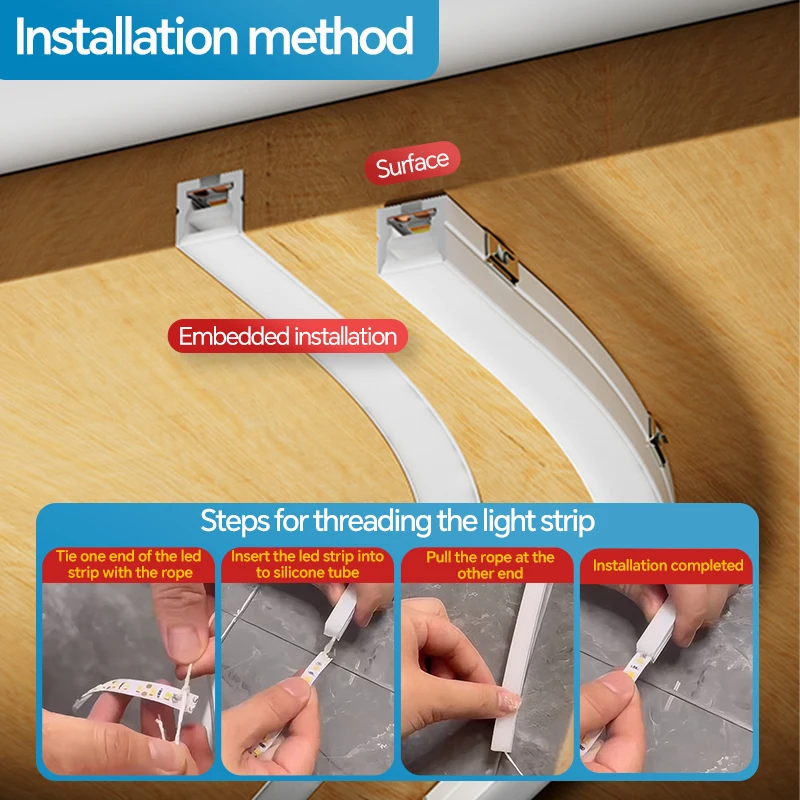 Installation method

Surface

Embedded installation

Steps for threading the light strip

Tie one end of the led strip with the rope

Insert the led strip into to silicone tube

Pull the rope at the other end

Installation completed