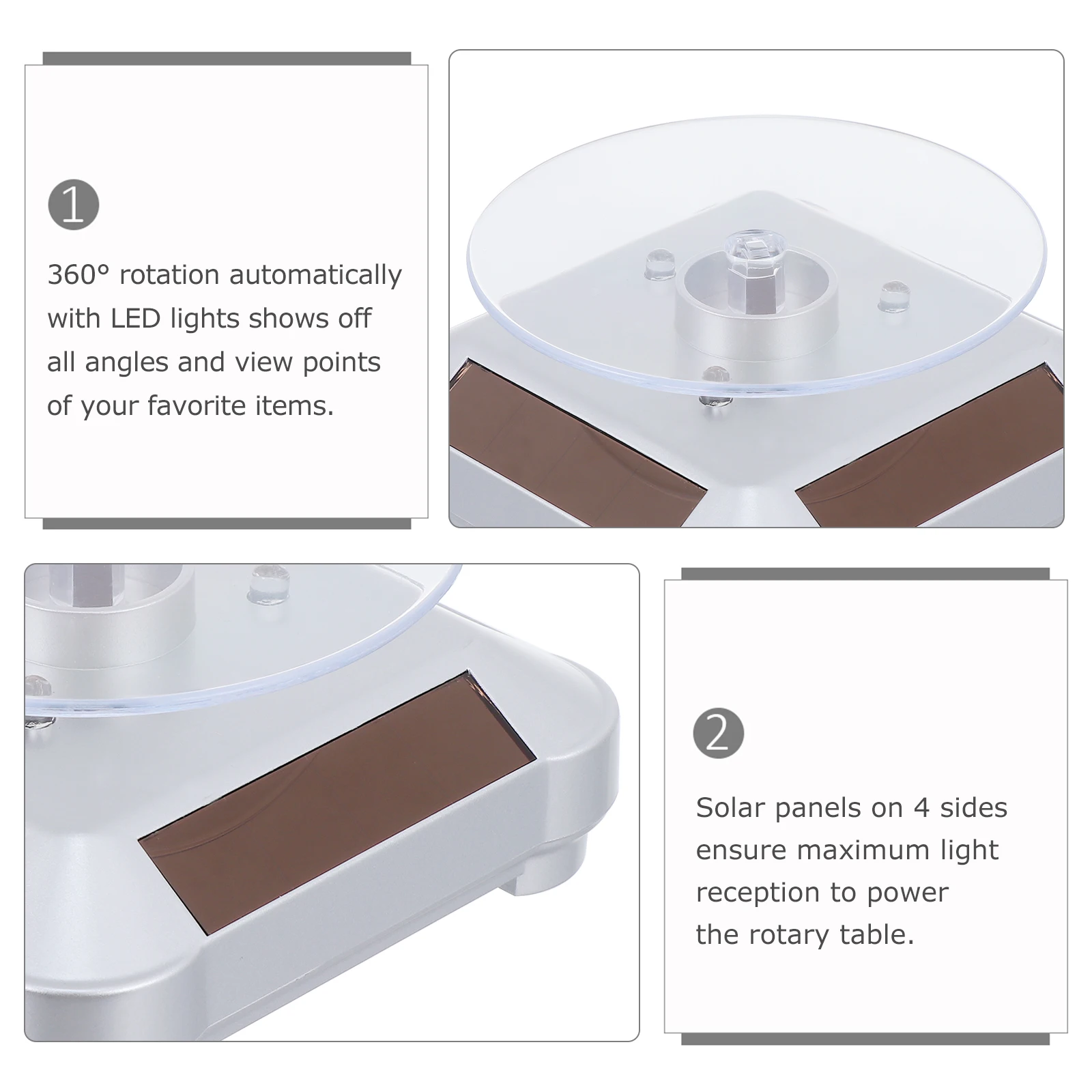 1

360° rotation automatically with LED lights shows off all angles and view points of your favorite items.

2

Solar panels on 4 sides ensure maximum light reception to power the rotary table.