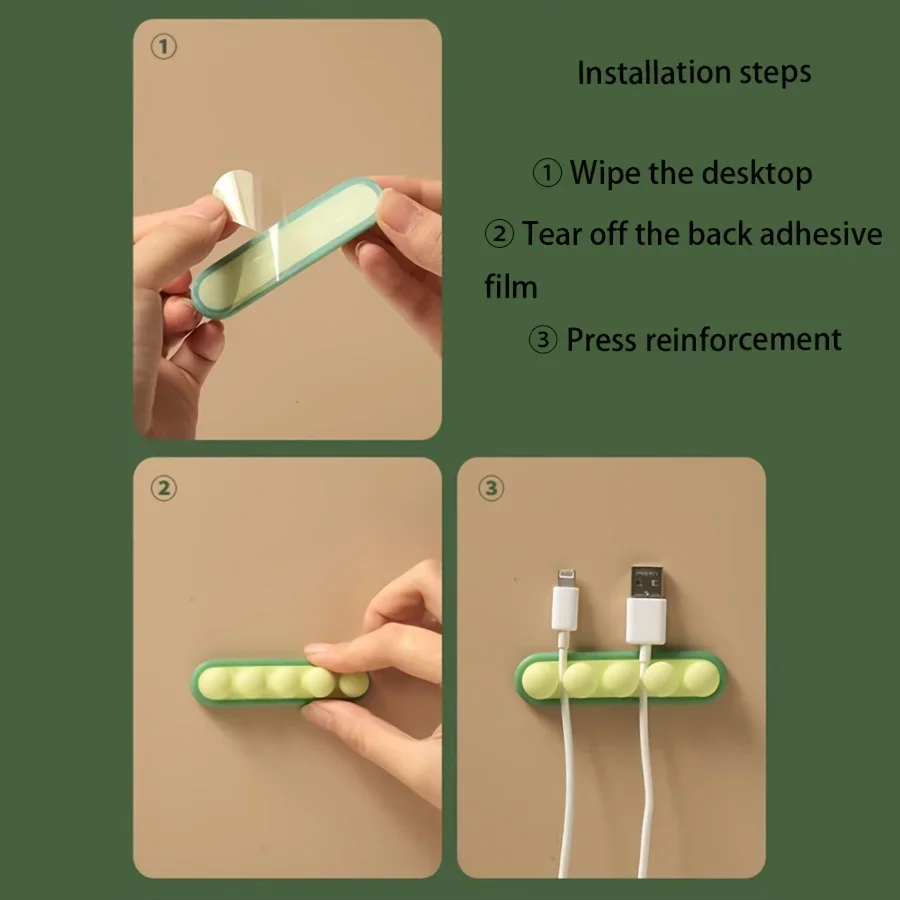 ①

Installation steps

① Wipe the desktop

② Tear off the back adhesive film

③ Press reinforcement

②

③