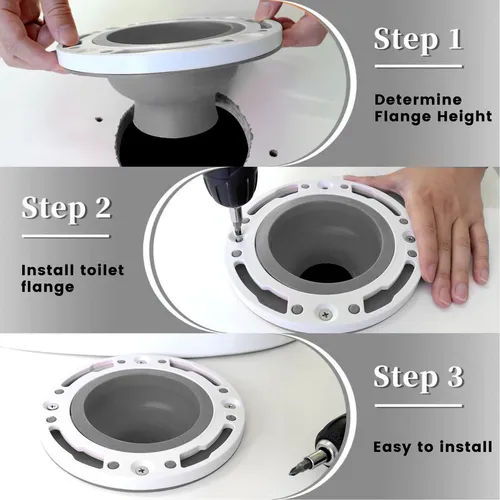 Step 1

Determine Flange Height

Step 2

Install toilet flange

Step 3

Easy to install