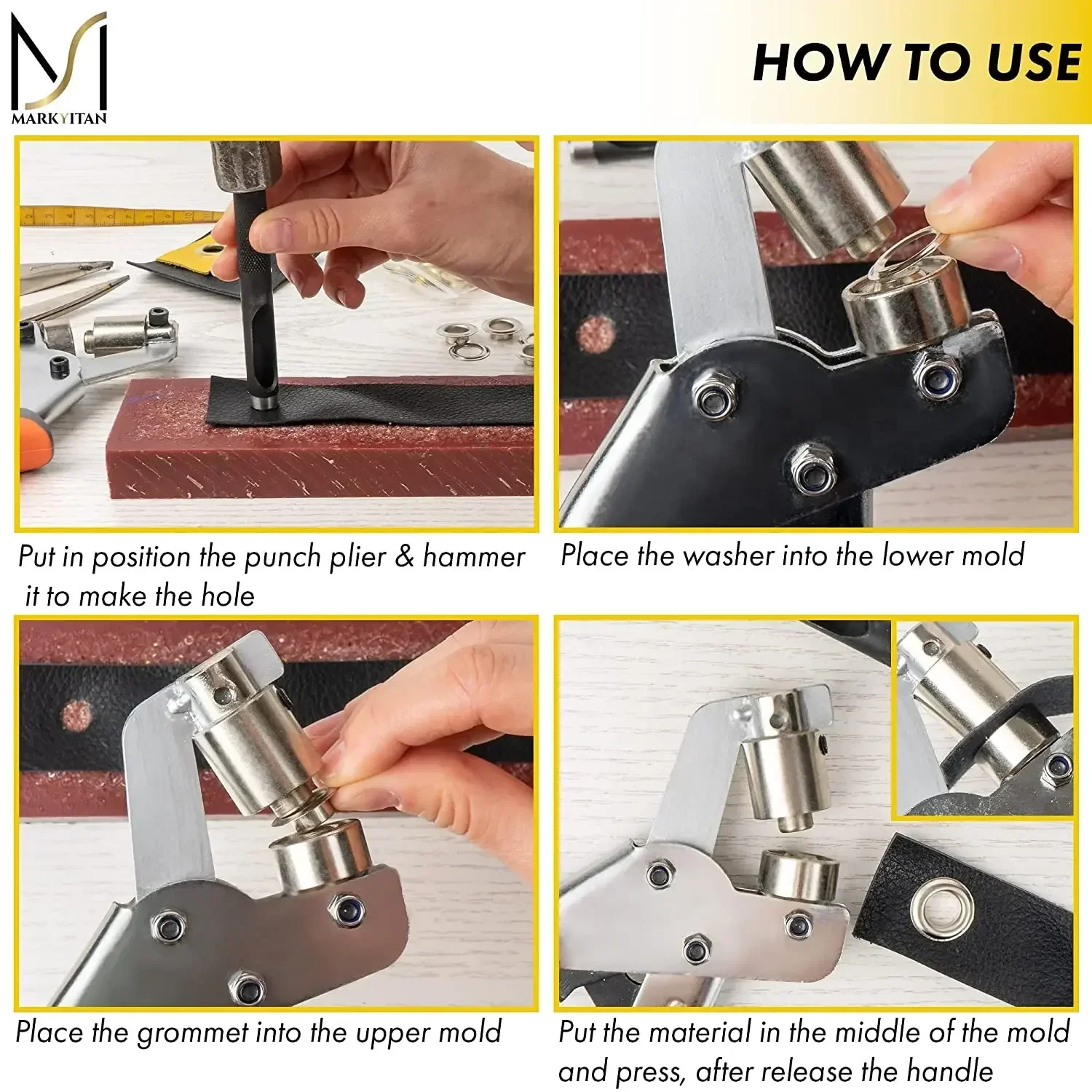 MARKYITAN

HOW TO USE

Put in position the punch plier & hammer it to make the hole

Place the washer into the lower mold

Place the grommet into the upper mold

Put the material in the middle of the mold and press, after release the handle