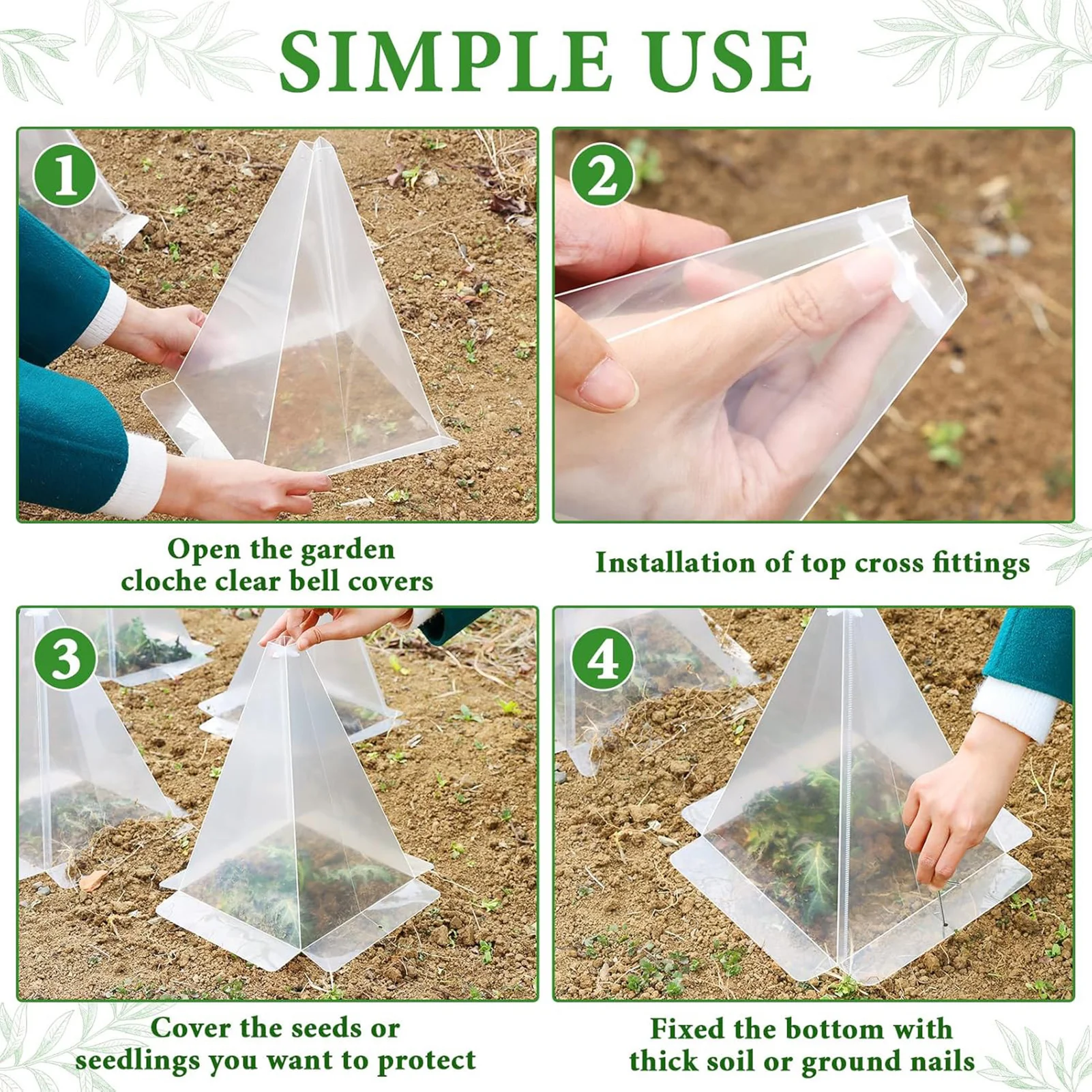 SIMPLE USE

1

Open the garden cloche clear bell covers

2

Installation of top cross fittings

3

Cover the seeds or seedlings you want to protect

4

Fixed the bottom with thick soil or ground nails