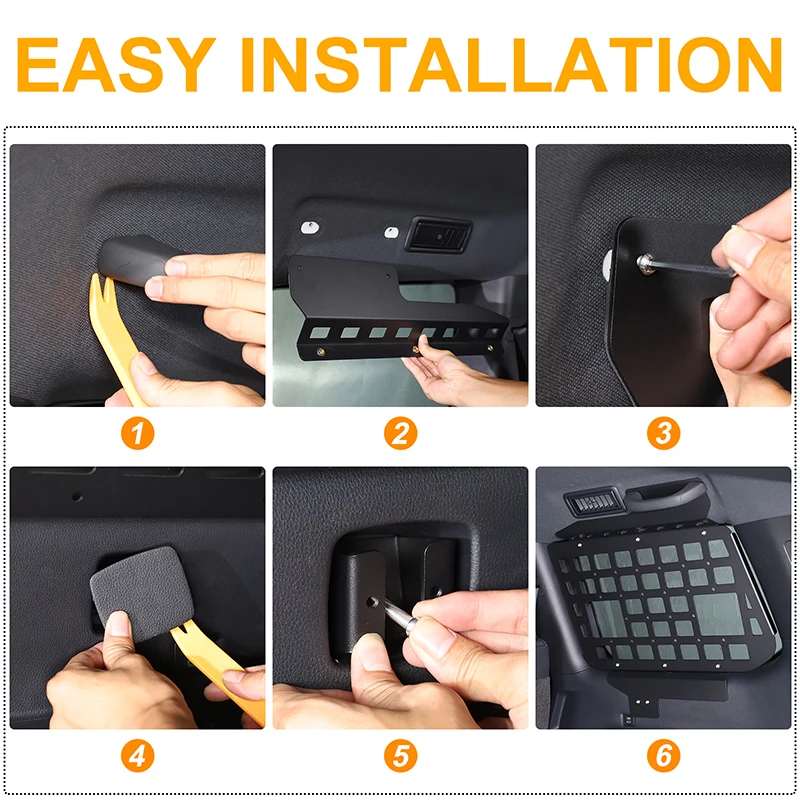 EASY INSTALLATION

1

2

3

4

5

6