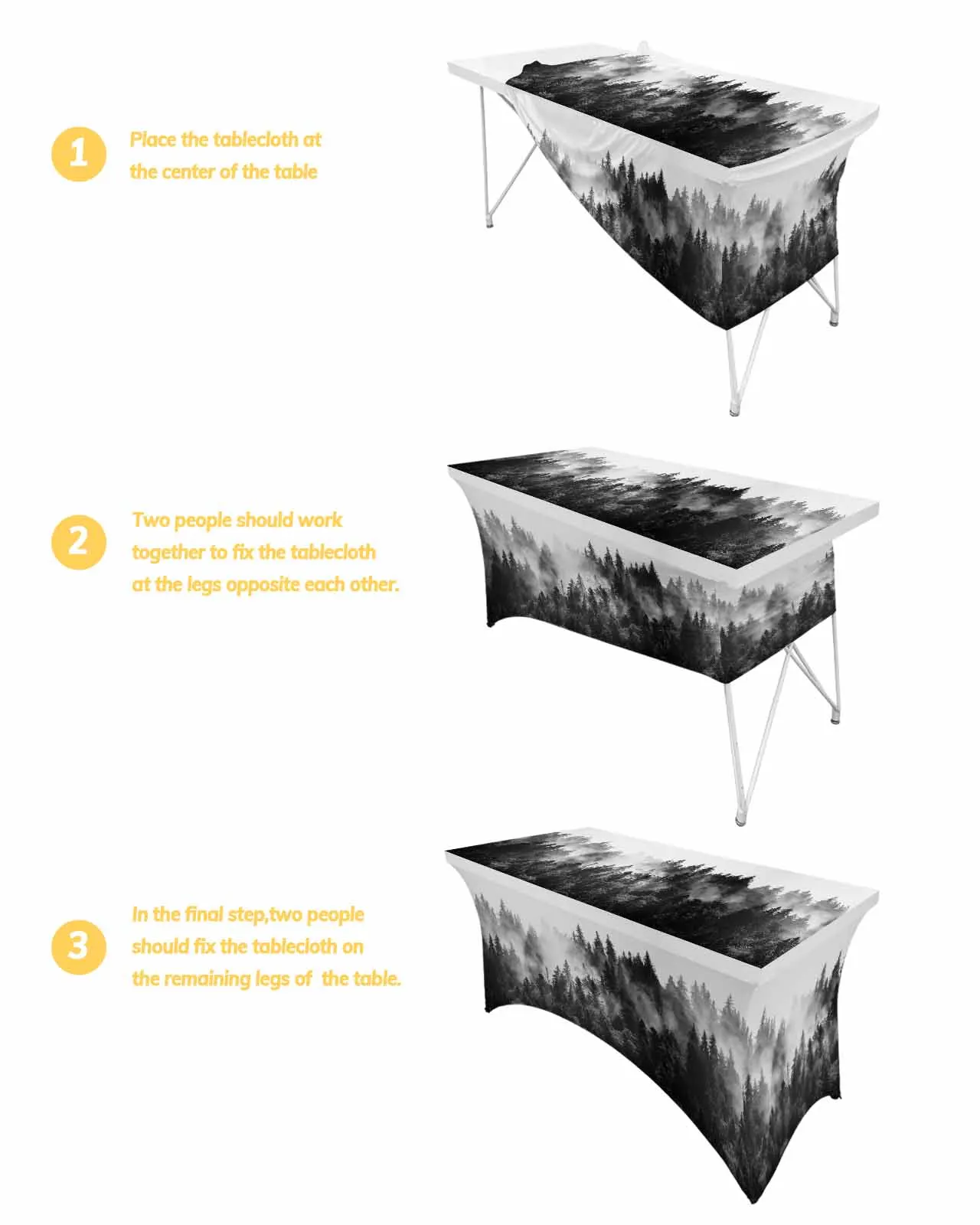 1

Place the tablecloth at the center of the table

2

Two people should work together to fix the tablecloth at the legs opposite each other.

3

In the final step,two people should fix the tablecloth on the remaining legs of  the table.