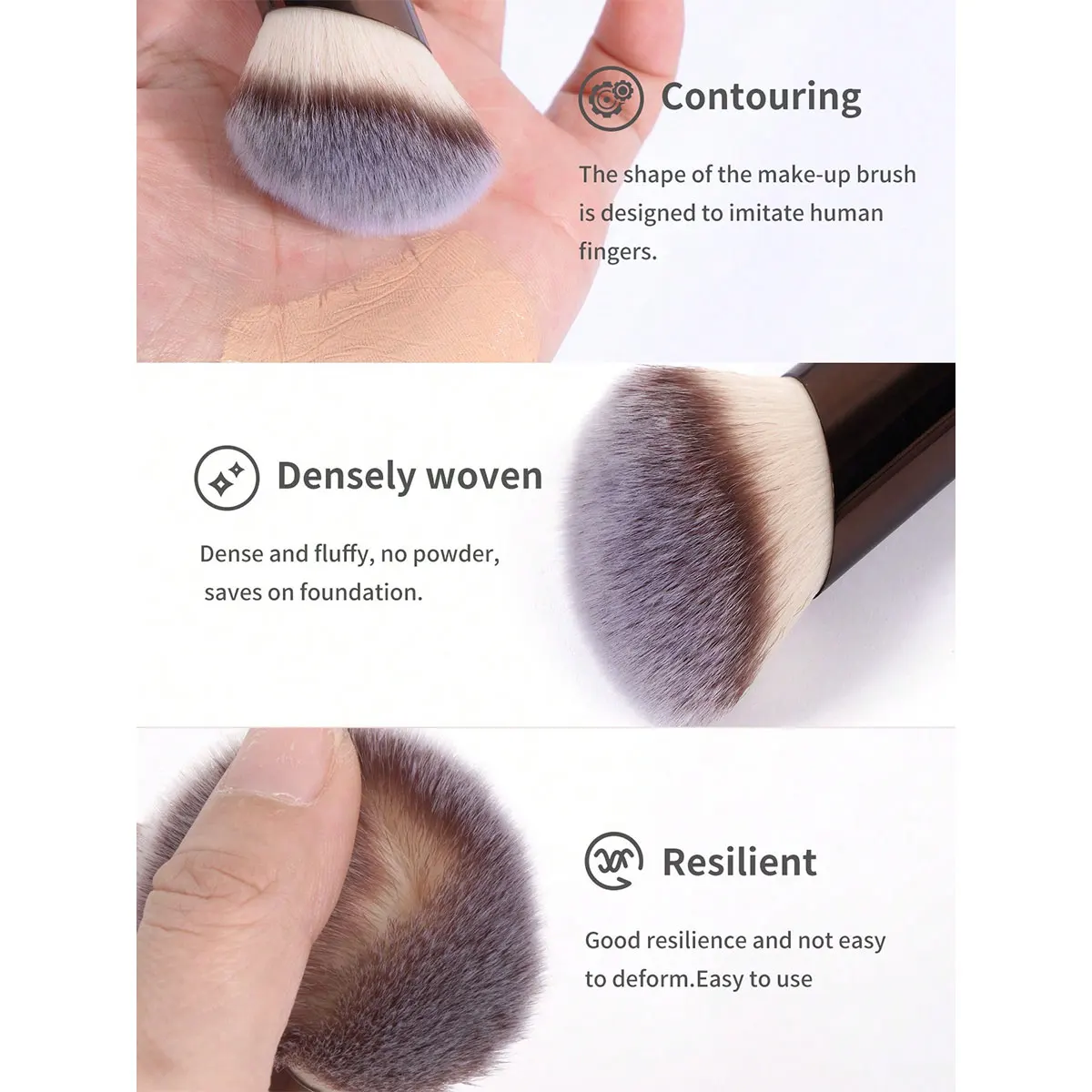 Contouring

The shape of the make-up brush is designed to imitate human fingers.

Densely woven

Dense and fluffy, no powder, saves on foundation.

Resilient

Good resilience and not easy to deform.Easy to use