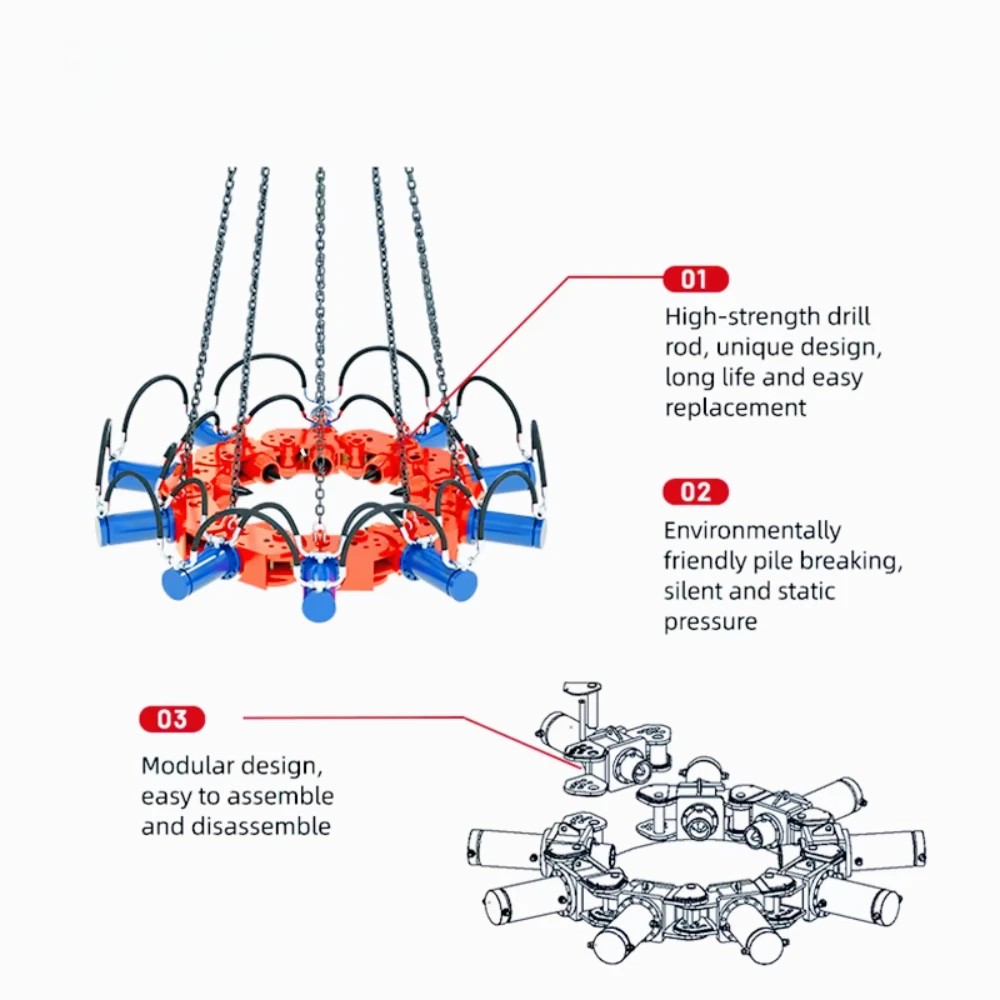 01

High-strength drill rod, unique design, long life and easy replacement

02

Environmentally friendly pile breaking, silent and static pressure

03

Modular design, easy to assemble and disassemble