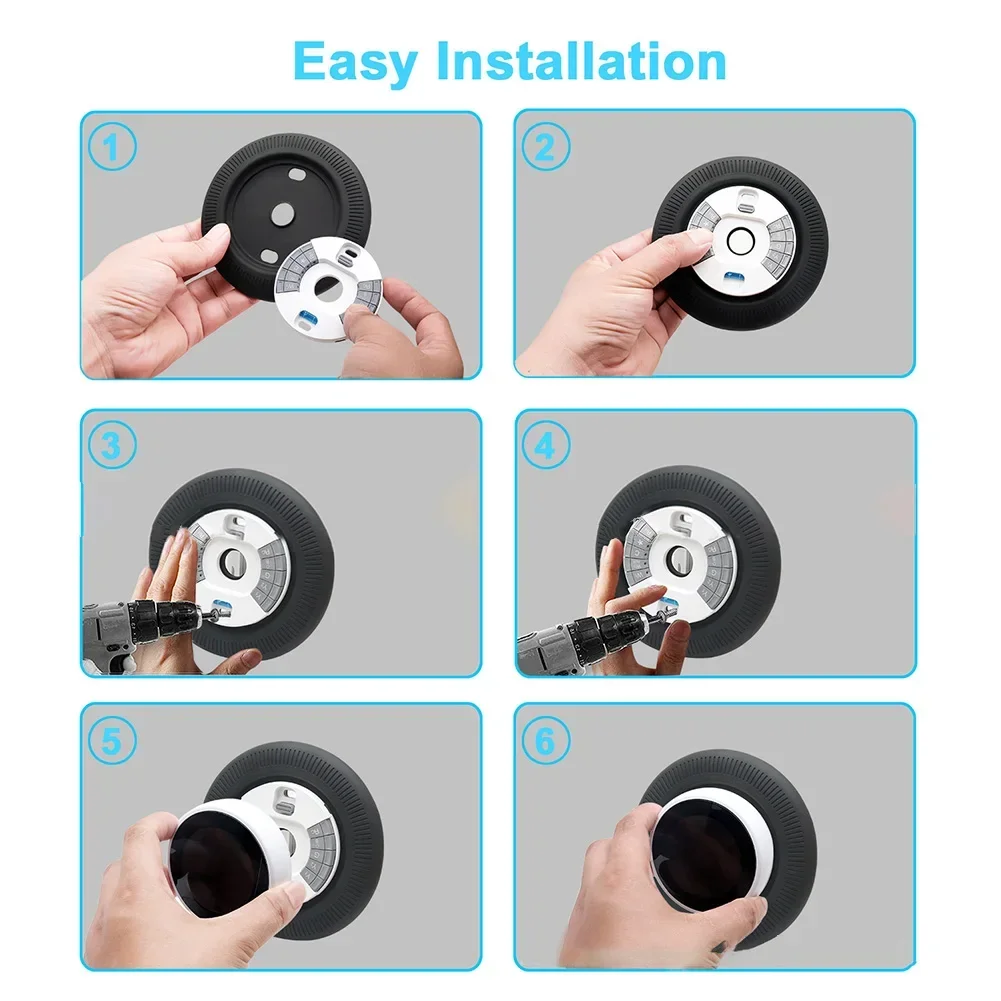 Easy Installation

1

2

3

4

5

6