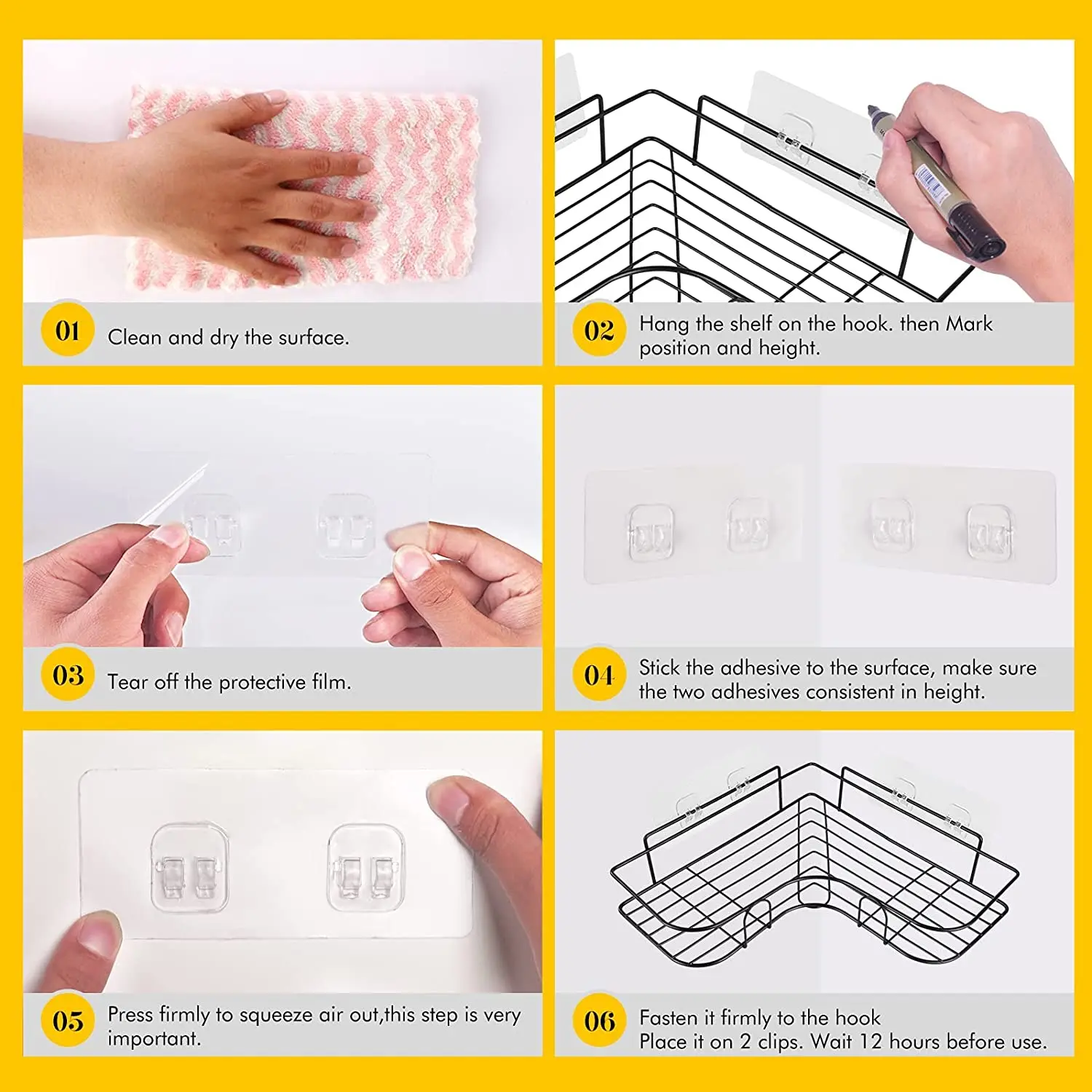 01 Clean and dry the surface.

02 Hang the shelf on the hook. then Mark position and height.

03 Tear off the protective film.

04 Stick the adhesive to the surface, make sure the two adhesives consistent in height.

05 Press firmly to squeeze air out,this step is very important.

06 Fasten it firmly to the hook
Place it on 2 clips. Wait 12 hours before use.