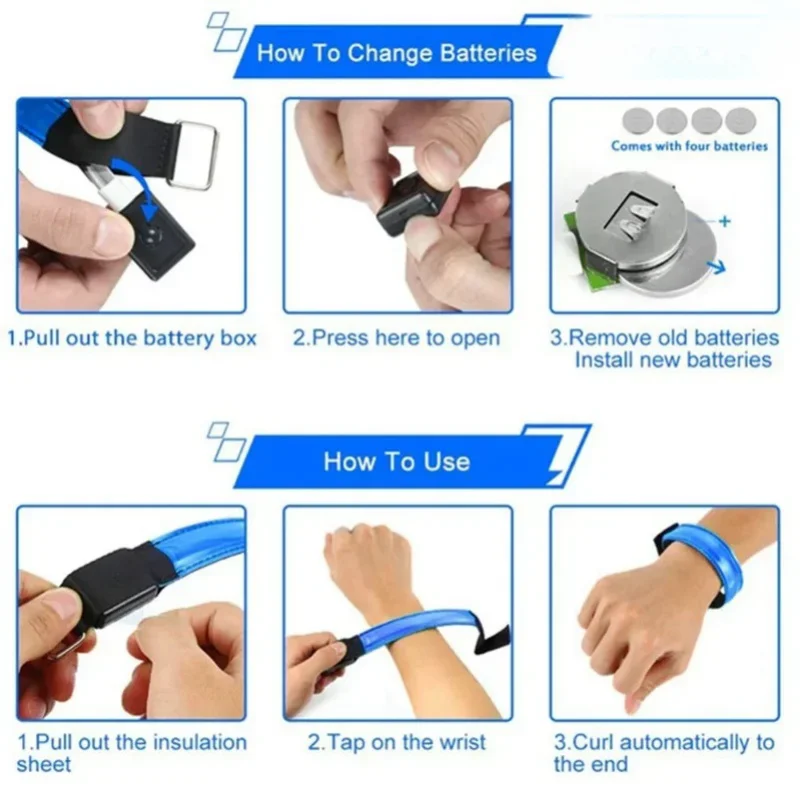 How To Change Batteries

Comes with four batteries

+

1.Pull out the battery box

2.Press here to open

3.Remove old batteries
Install new batteries

How To Use

1.Pull out the insulation sheet

2.Tap on the wrist

3.Curl automatically to the end