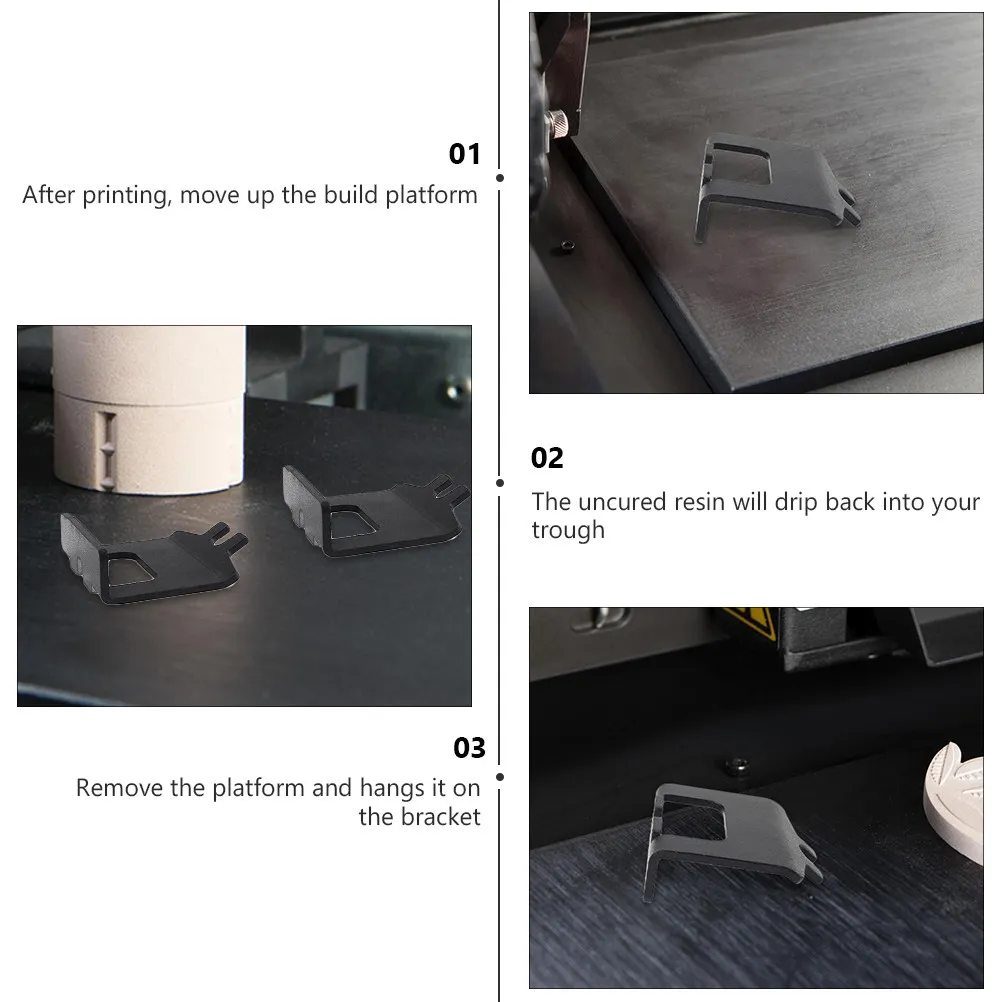 01
After printing, move up the build platform

02
The uncured resin will drip back into your trough

03
Remove the platform and hangs it on the bracket