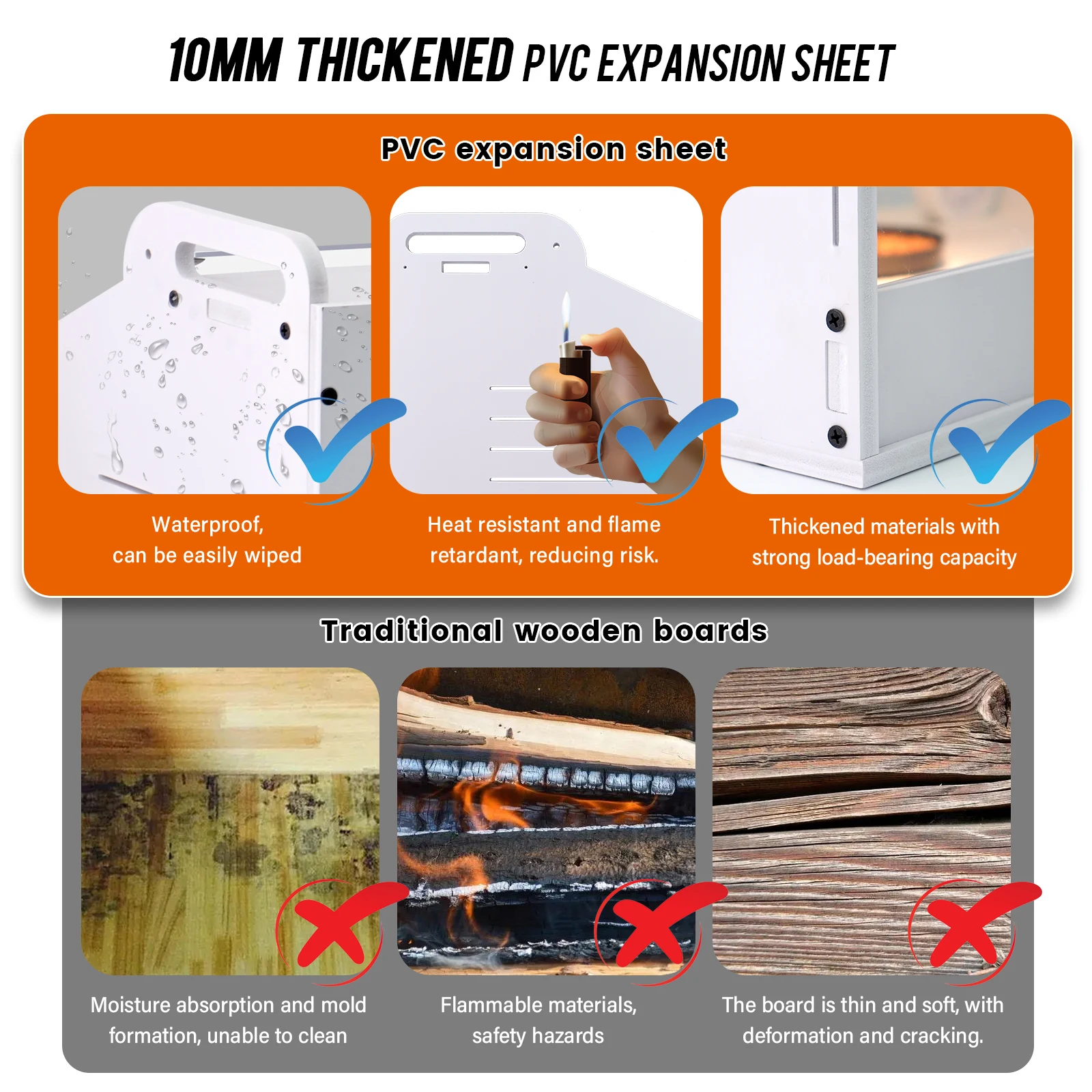 10MM THICKENED PVC EXPANSION SHEET

PVC expansion sheet

Waterproof, can be easily wiped

Heat resistant and flame retardant, reducing risk.

Thickened materials with strong load-bearing capacity

Traditional wooden boards

Moisture absorption and mold formation, unable to clean

Flammable materials, safety hazards

The board is thin and soft, with deformation and cracking.