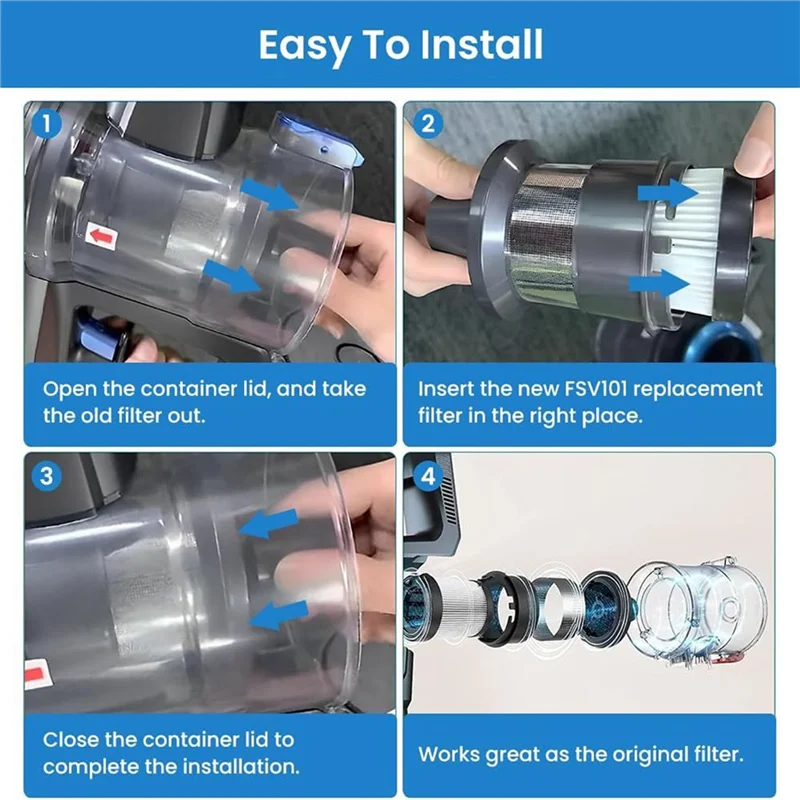 Easy To Install

1

Open the container lid, and take the old filter out.

2

Insert the new FSV101 replacement filter in the right place.

3

Close the container lid to complete the installation.

4

Works great as the original filter.