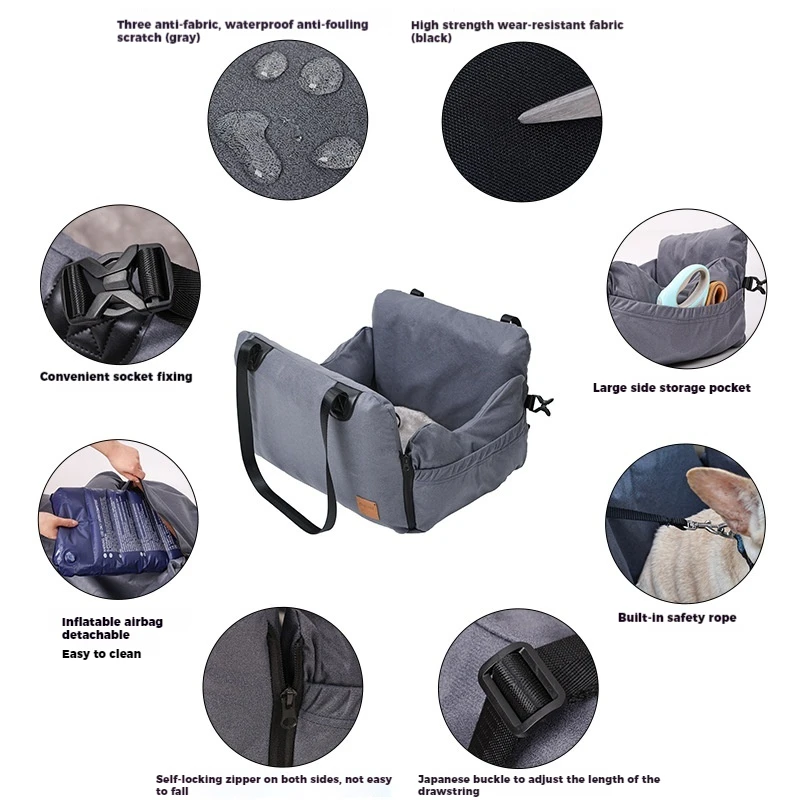 Three anti-fabric, waterproof anti-fouling scratch (gray)

High strength wear-resistant fabric (black)

Convenient socket fixing

Large side storage pocket

Inflatable airbag detachable
Easy to clean

Built-in safety rope

Self-locking zipper on both sides, not easy to fall

Japanese buckle to adjust the length of the drawstring