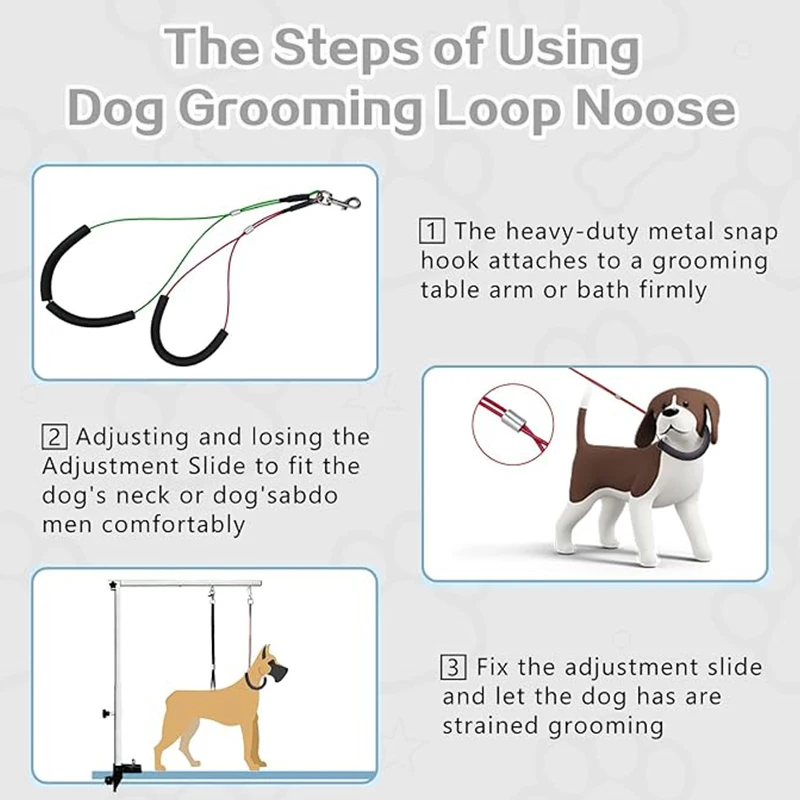 The Steps of Using Dog Grooming Loop Noose

1 The heavy-duty metal snap hook attaches to a grooming table arm or bath firmly

2 Adjusting and losing the Adjustment Slide to fit the dog's neck or dog'sabdo men comfortably

3 Fix the adjustment slide and let the dog has are strained grooming