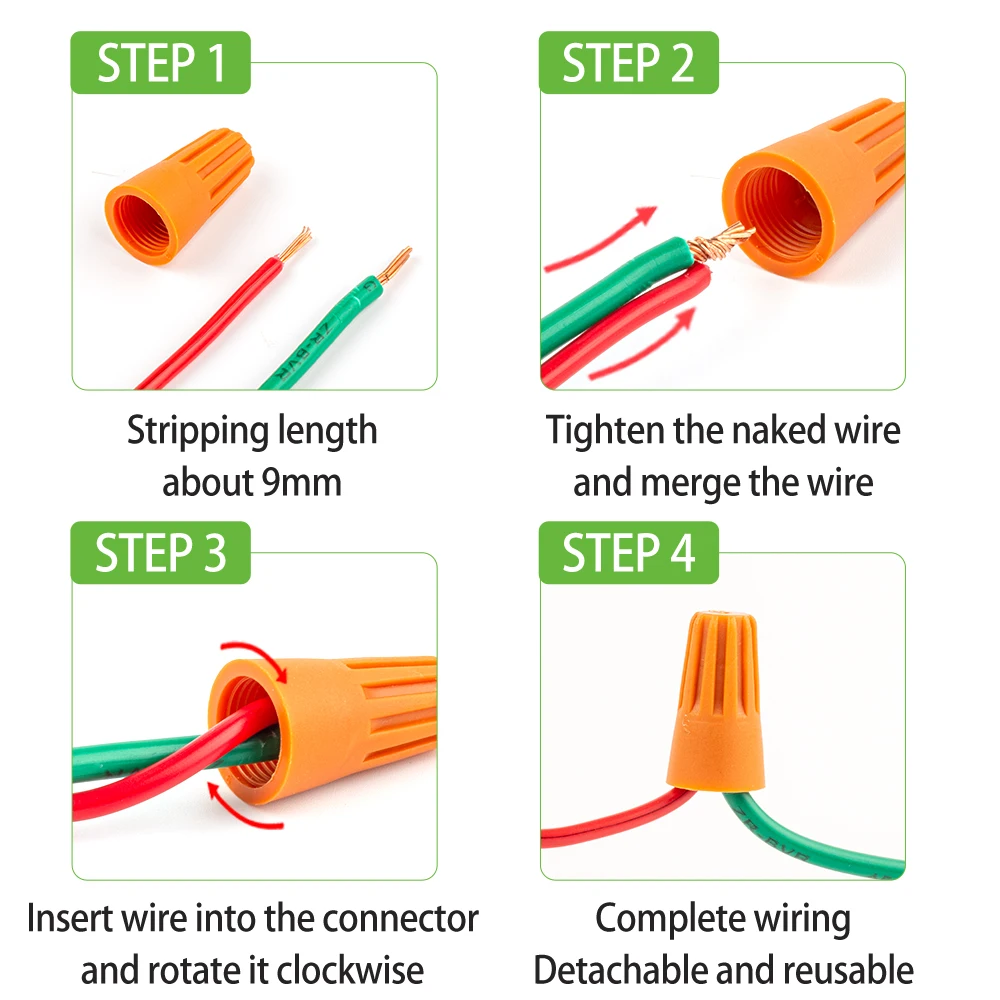 STEP 1

ZR-BVR

Stripping length about 9mm

STEP 2

Tighten the naked wire and merge the wire

STEP 3

Insert wire into the connector and rotate it clockwise

STEP 4

ZR-BVR

Complete wiring Detachable and reusable