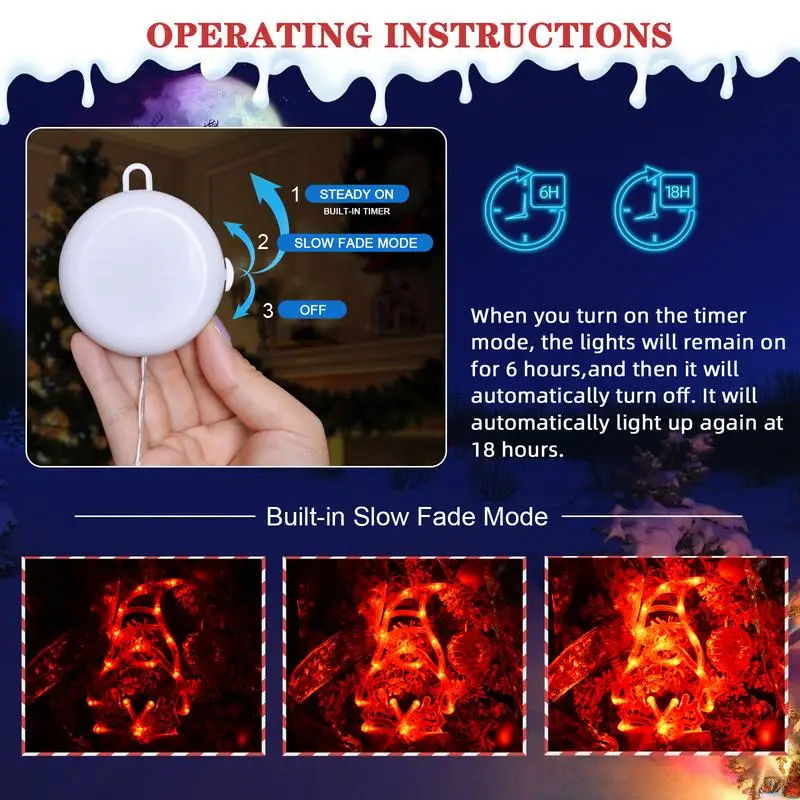 OPERATING INSTRUCTIONS

1 STEADY ON
BUILT-IN TIMER

2 SLOW FADE MODE

3 OFF

6H

18H

When you turn on the timer mode, the lights will remain on for 6 hours,and then it will automatically turn off. It will automatically light up again at 18 hours.

Built-in Slow Fade Mode