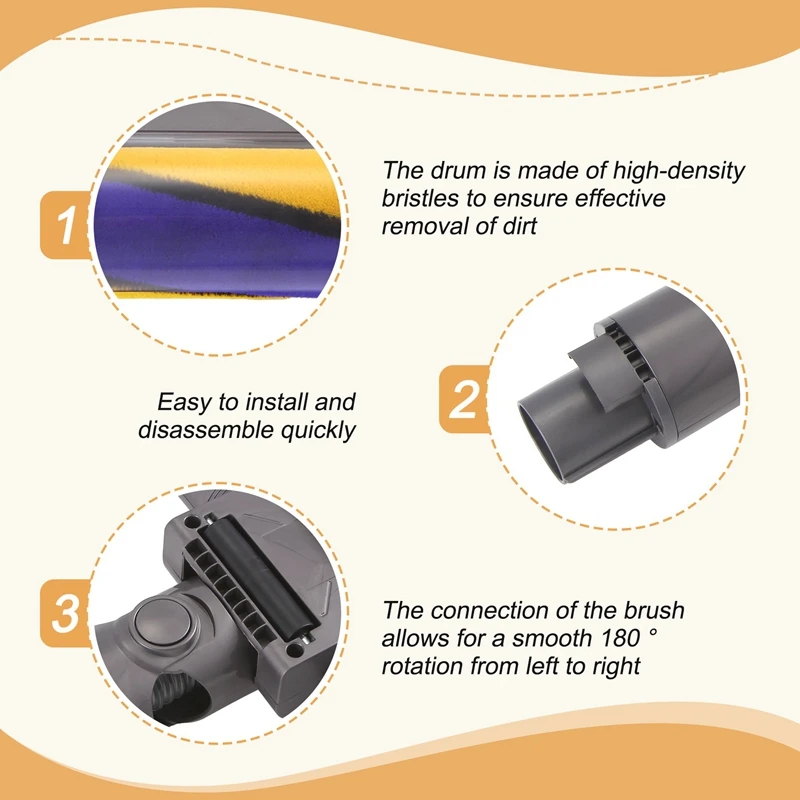 1

The drum is made of high-density bristles to ensure effective removal of dirt

Easy to install and disassemble quickly

2

3

The connection of the brush allows for a smooth 180 ° rotation from left to right